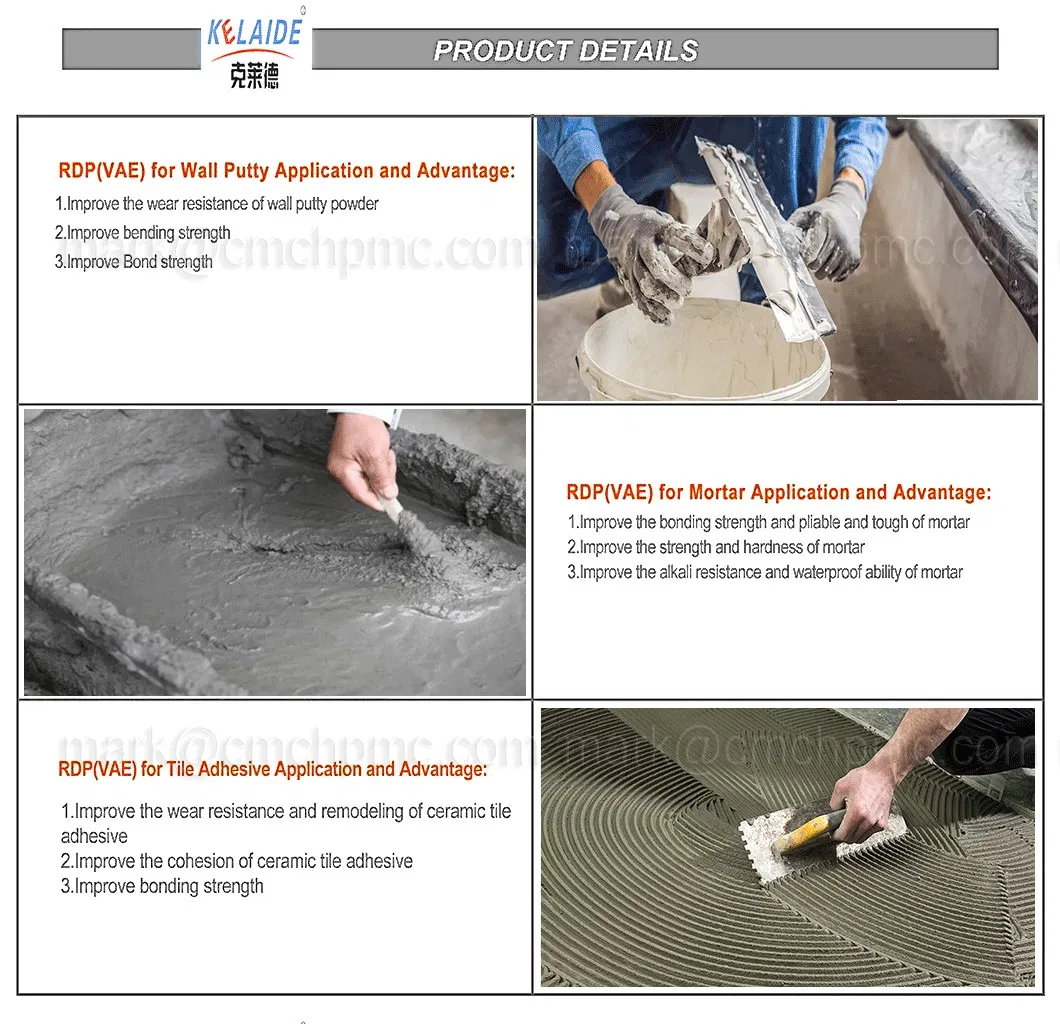 KELAIDE
克莱德

PRODUCT DETAILS

RDP(VAE) for Wall Putty Application and Advantage:
1.Improve the wear resistance of wall putty powder
2.Improve bending strength
3.Improve Bond strength

mark@cmchpmc.com

RDP(VAE) for Mortar Application and Advantage:
1.Improve the bonding strength and pliable and tough of mortar
2.Improve the strength and hardness of mortar
3.Improve the alkali resistance and waterproof ability of mortar

mark@cmchpmc.com mark@cmchpmc.com

RDP(VAE) for Tile Adhesive Application and Advantage:
1.Improve the wear resistance and remodeling of ceramic tile adhesive
2.Improve the cohesion of ceramic tile adhesive
3.Improve bonding strength