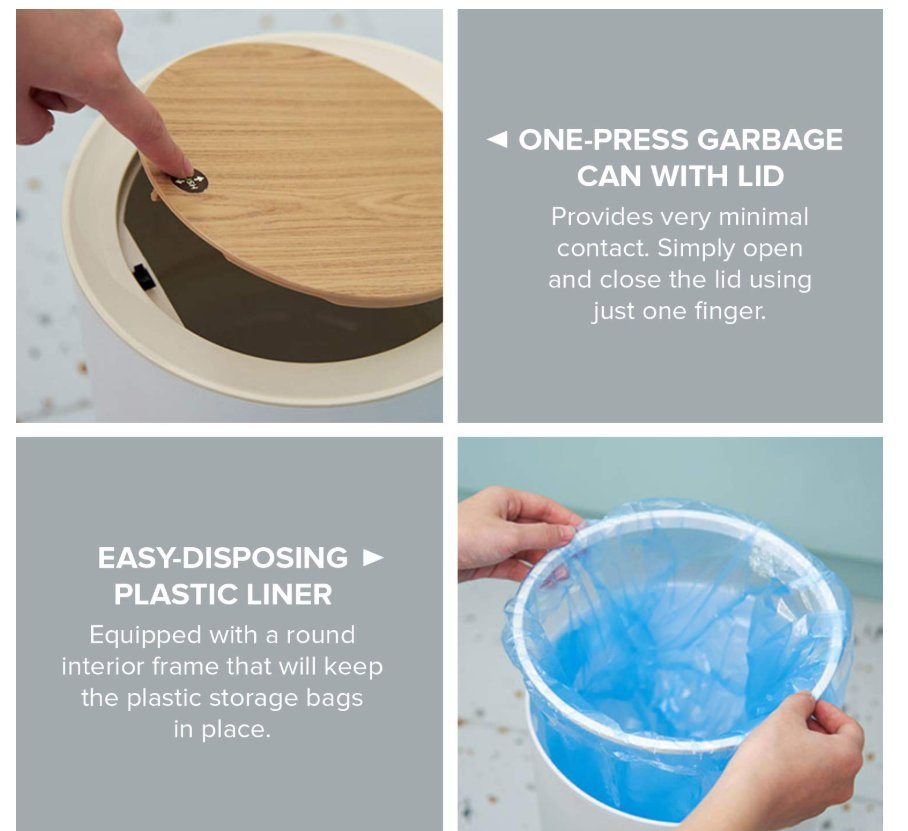 ◄ ONE-PRESS GARBAGE CAN WITH LID

Provides very minimal contact. Simply open and close the lid using just one finger.

EASY-DISPOSING ► PLASTIC LINER

Equipped with a round interior frame that will keep the plastic storage bags in place.