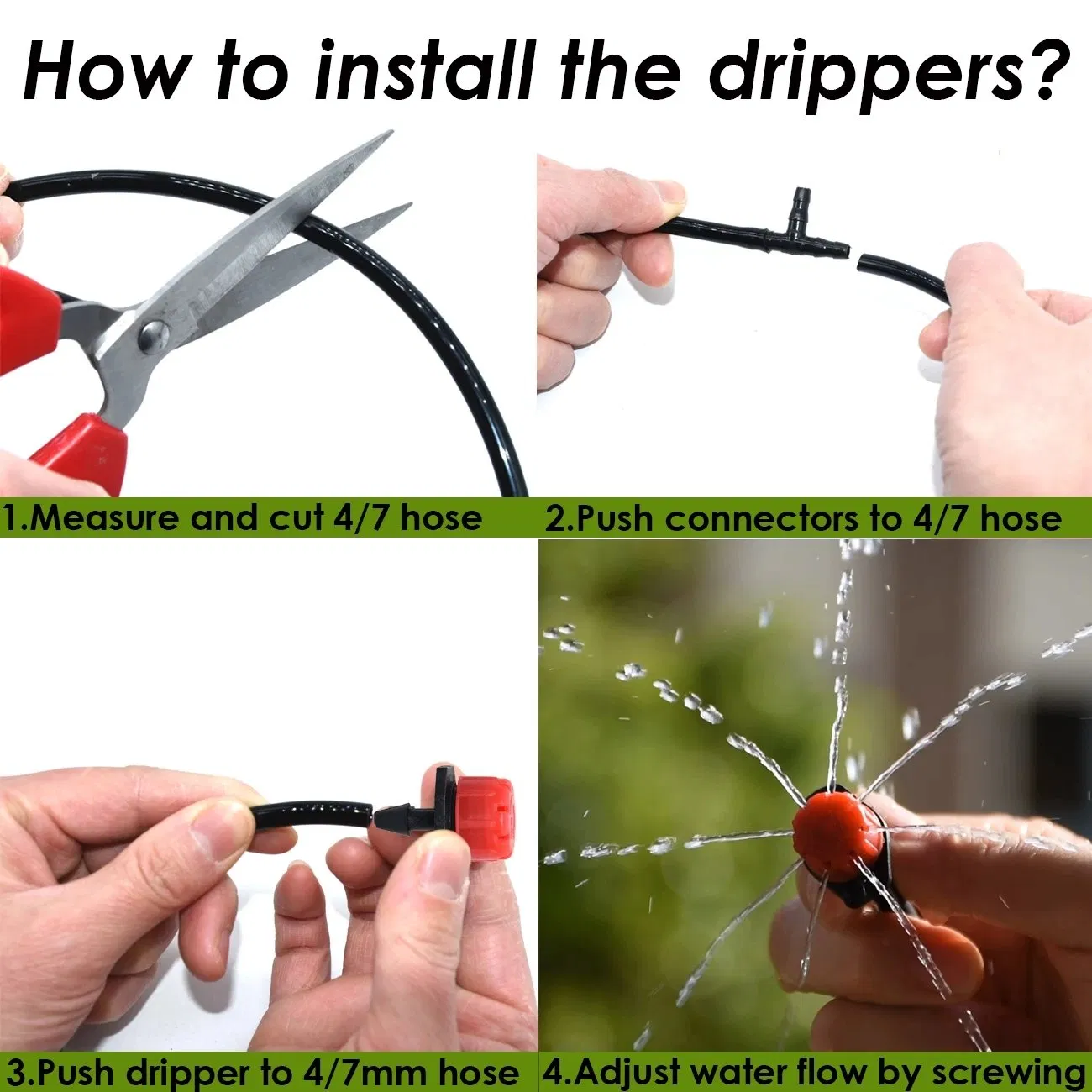 How to install the drippers?

1.Measure and cut 4/7 hose

2.Push connectors to 4/7 hose

3.Push dripper to 4/7mm hose

4.Adjust water flow by screwing