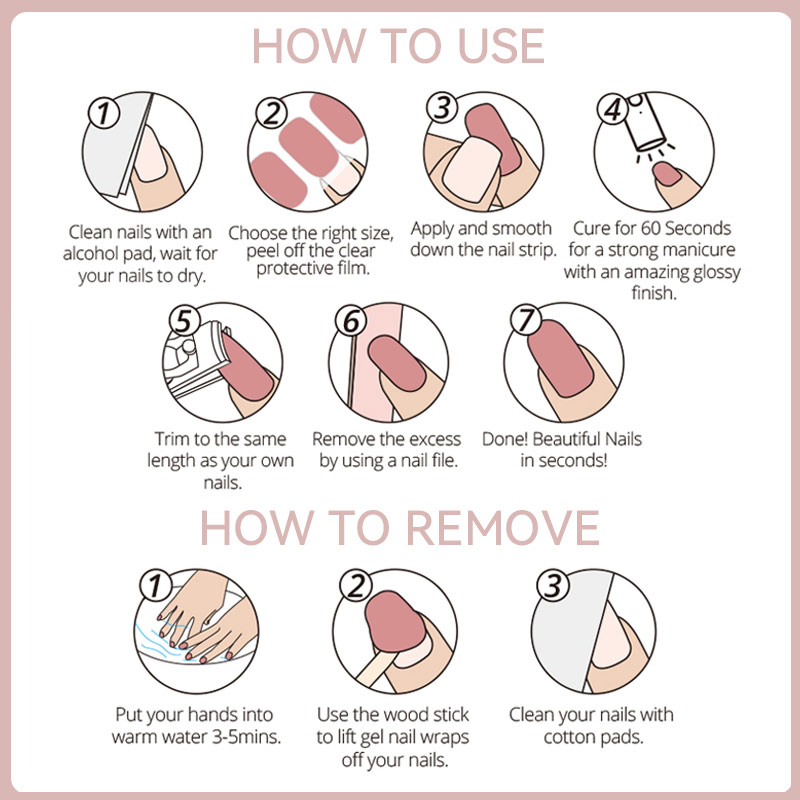 HOW TO USE

1
Clean nails with an alcohol pad, wait for your nails to dry.

2
Choose the right size, peel off the clear protective film.

3
Apply and smooth down the nail strip.

4
Cure for 60 Seconds for a strong manicure with an amazing glossy finish.

5
Trim to the same length as your own nails.

6
Remove the excess by using a nail file.

7
Done! Beautiful Nails in seconds!

HOW TO REMOVE

1
Put your hands into warm water 3-5mins.

2
Use the wood stick to lift gel nail wraps off your nails.

3
Clean your nails with cotton pads.