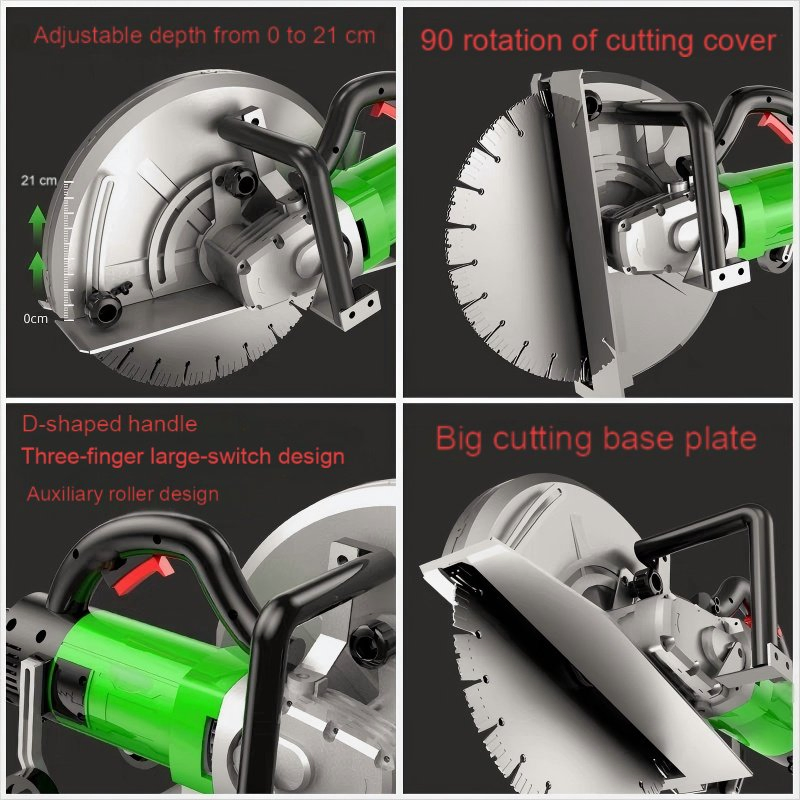 Adjustable depth from 0 to 21 cm

21 cm

0cm

90 rotation of cutting cover

D-shaped handle

Three-finger large-switch design

Auxiliary roller design

Big cutting base plate