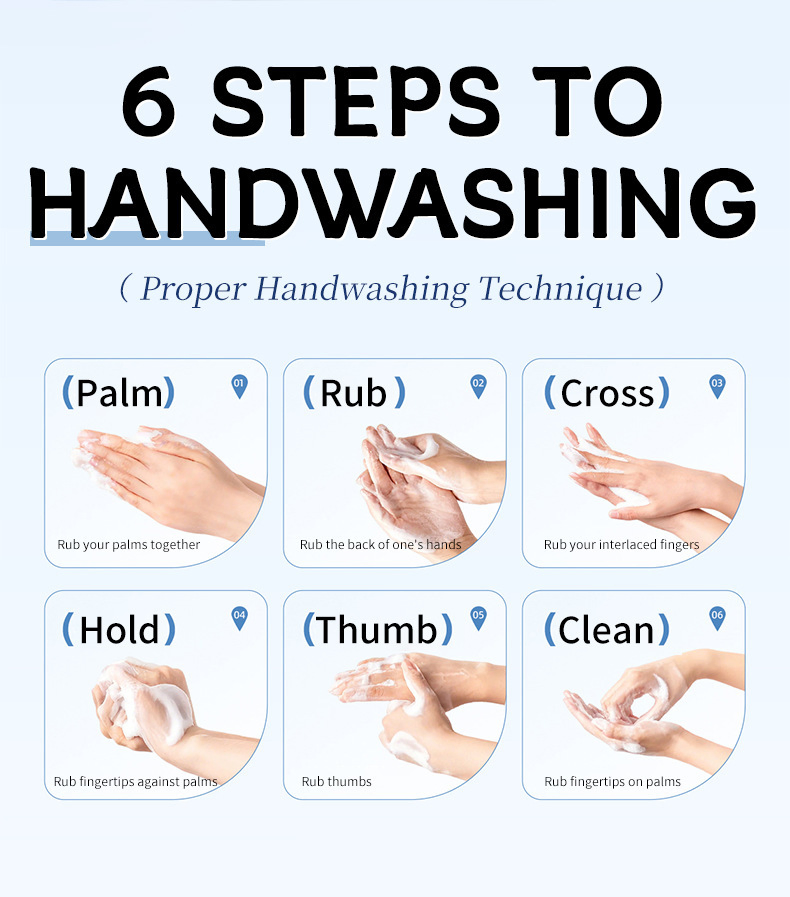 6 STEPS TO HANDWASHING

( Proper Handwashing Technique )

(Palm) 01
Rub your palms together

(Rub) 02
Rub the back of one's hands

(Cross) 03
Rub your interlaced fingers

(Hold) 04
Rub fingertips against palms

(Thumb) 05
Rub thumbs

(Clean) 06
Rub fingertips on palms