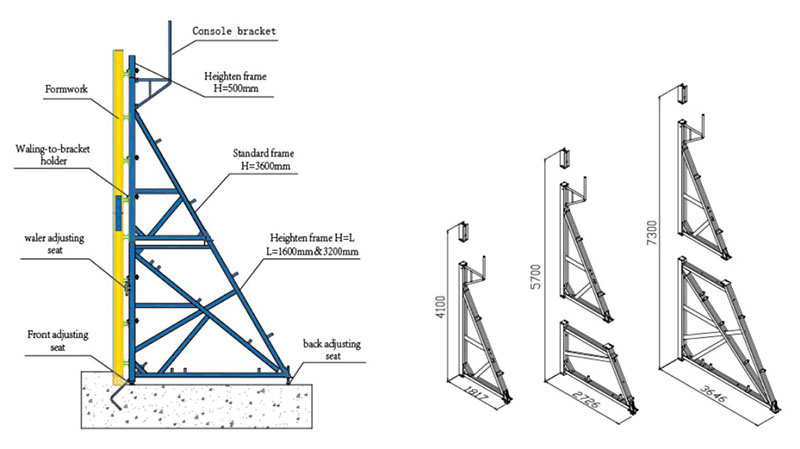 Console bracket

Heighten frame
H=500mm

Formwork

Waling-to-bracket holder

Standard frame
H=3600mm

waler adjusting seat

Heighten frame H=L
L=1600mm&3200mm

Front adjusting seat

back adjusting seat

4100

1817

5700

2726

7300

3646