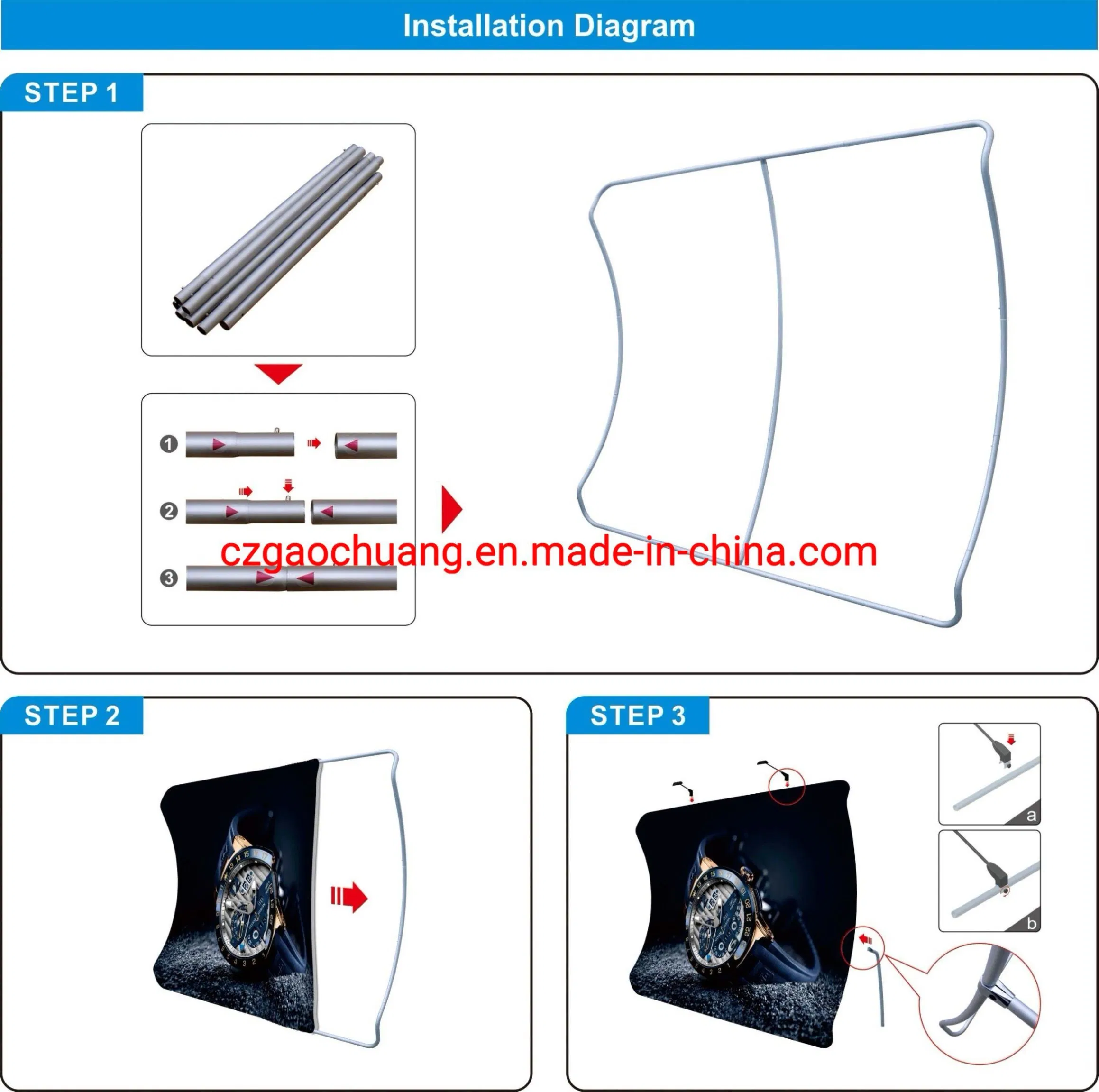 Installation Diagram

STEP 1

1

2

3

czgaochuang.en.made-in-china.com

STEP 2

STEP 3

a

b