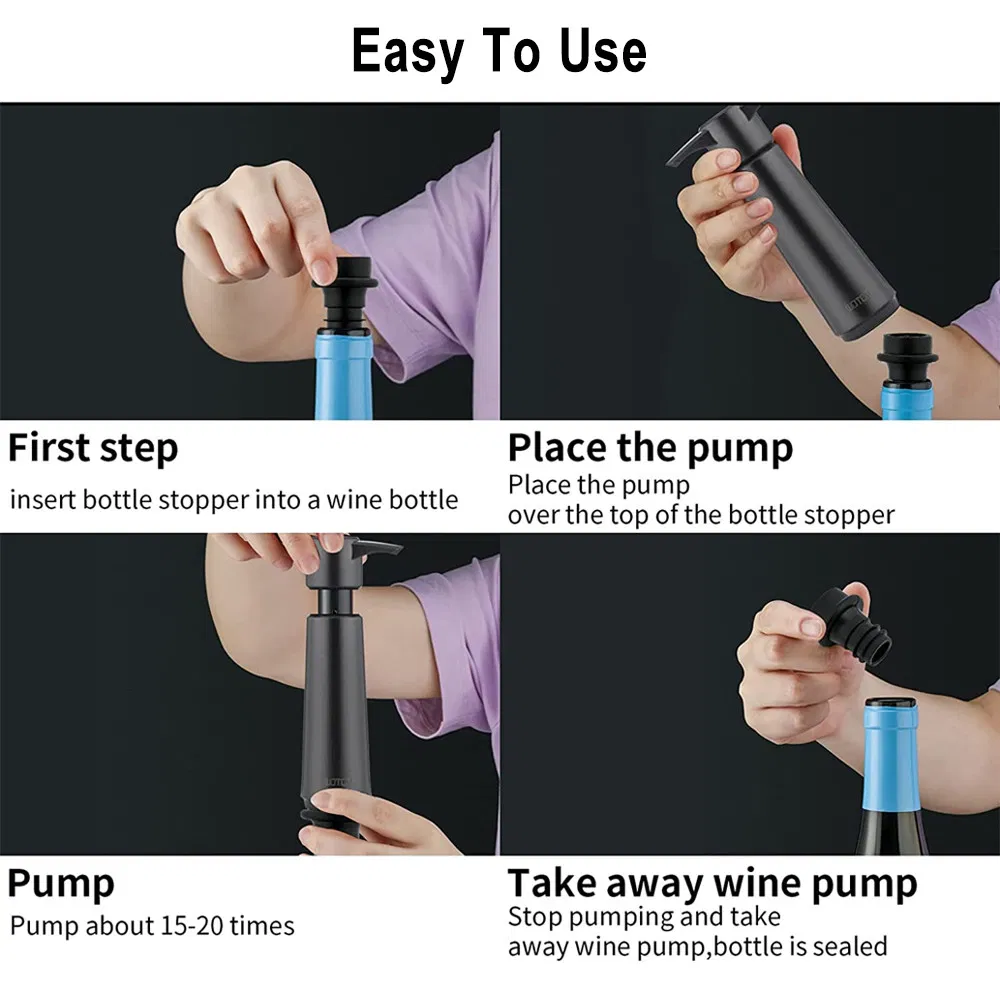 Easy To Use

First step
insert bottle stopper into a wine bottle

Place the pump
Place the pump
over the top of the bottle stopper

Pump
Pump about 15-20 times

Take away wine pump
Stop pumping and take
away wine pump,bottle is sealed