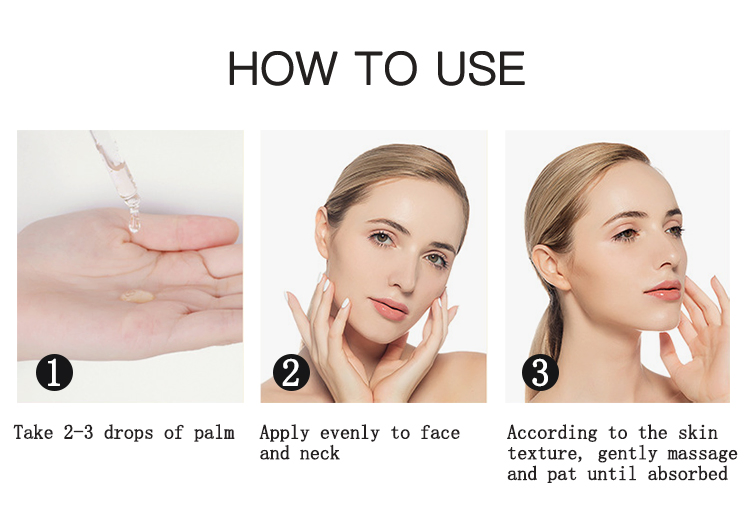 HOW TO USE

1

Take 2-3 drops of palm

2

Apply evenly to face and neck

3

According to the skin texture, gently massage and pat until absorbed