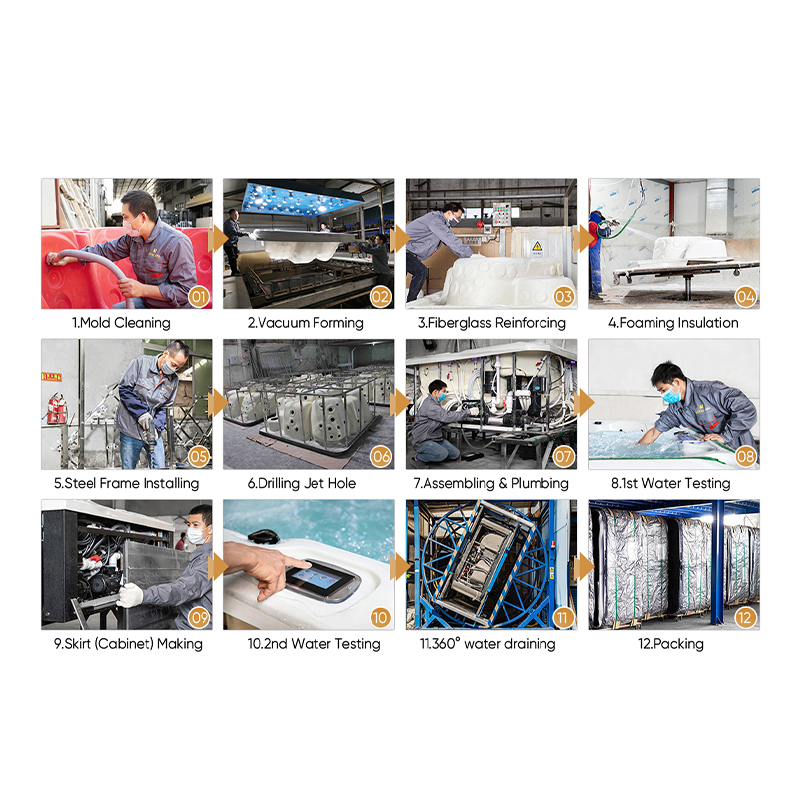 01
1.Mold Cleaning

02
2.Vacuum Forming

03
3.Fiberglass Reinforcing

04
4.Foaming Insulation

05
5.Steel Frame Installing

06
6.Drilling Jet Hole

07
7.Assembling & Plumbing

08
8.1st Water Testing

09
9.Skirt (Cabinet) Making

10
10.2nd Water Testing

11
11.360° water draining

12
12.Packing