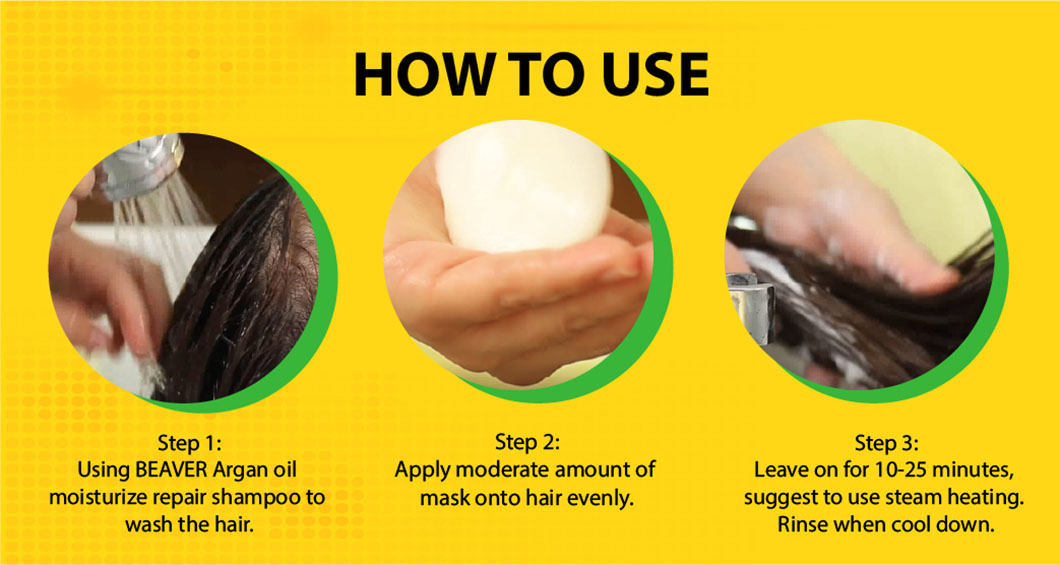 HOW TO USE

Step 1:
Using BEAVER Argan oil moisturize repair shampoo to wash the hair.

Step 2:
Apply moderate amount of mask onto hair evenly.

Step 3:
Leave on for 10-25 minutes, suggest to use steam heating. Rinse when cool down.