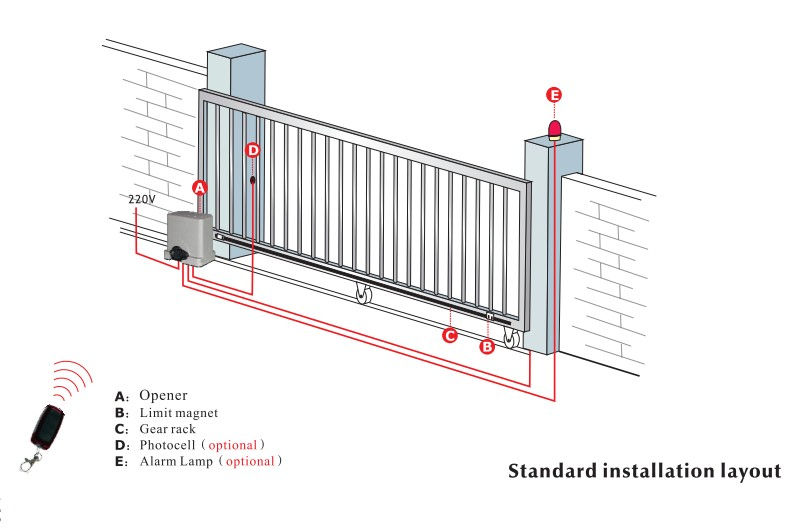 E

D

A

220V

C

B

A: Opener
B: Limit magnet
C: Gear rack
D: Photocell (optional)
E: Alarm Lamp (optional)

Standard installation layout