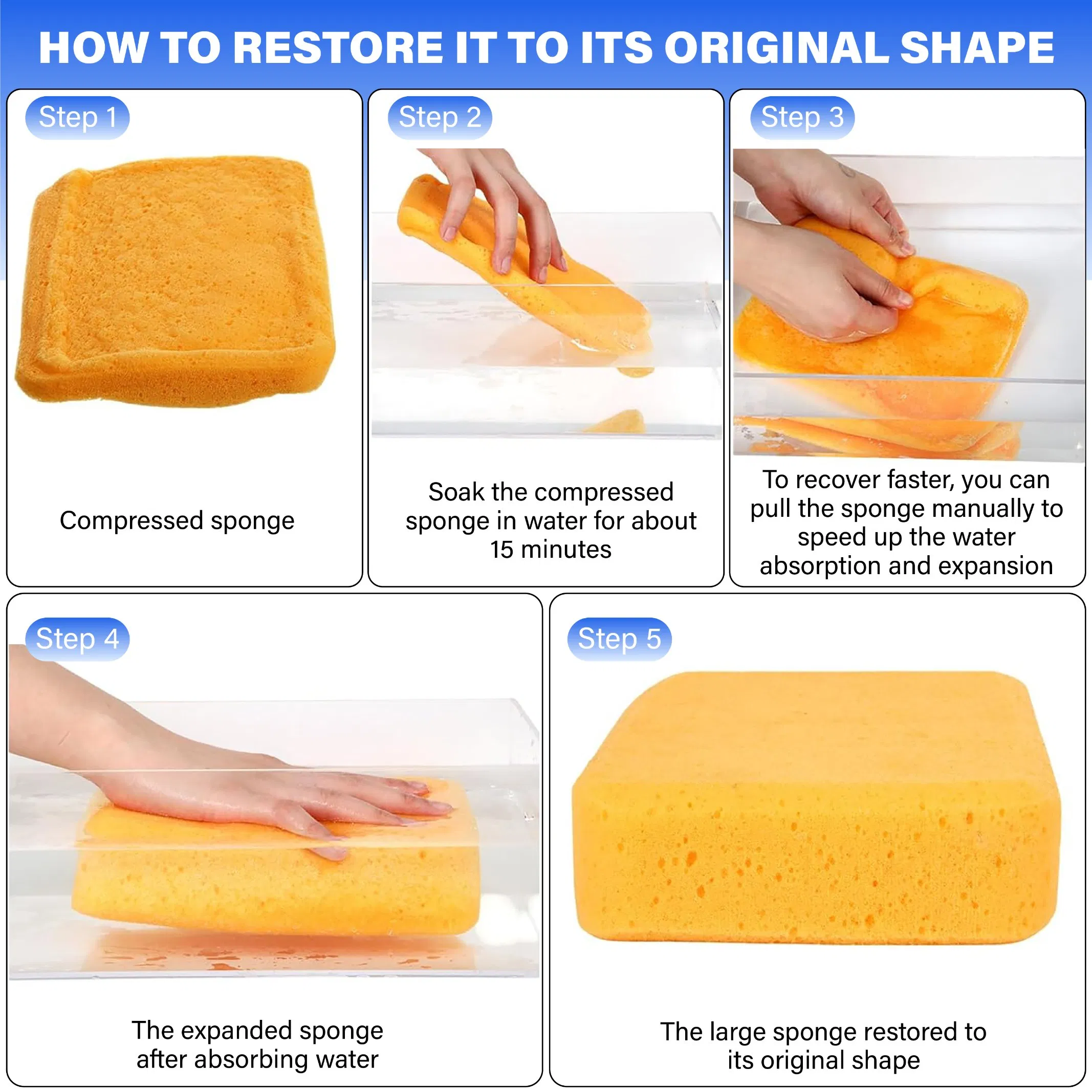 HOW TO RESTORE IT TO ITS ORIGINAL SHAPE

Step 1

Compressed sponge

Step 2

Soak the compressed sponge in water for about 15 minutes

Step 3

To recover faster, you can pull the sponge manually to speed up the water absorption and expansion

Step 4

The expanded sponge after absorbing water

Step 5

The large sponge restored to its original shape