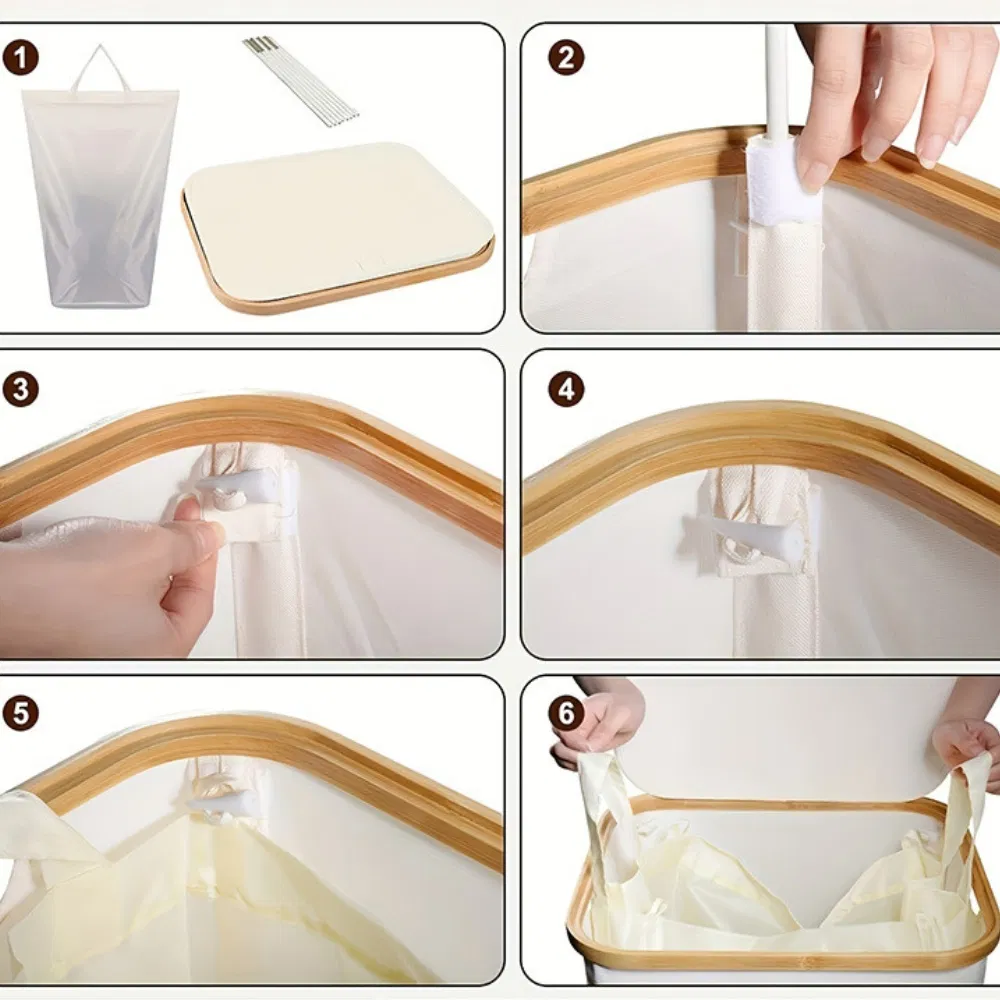 1

2

3

4

5

6