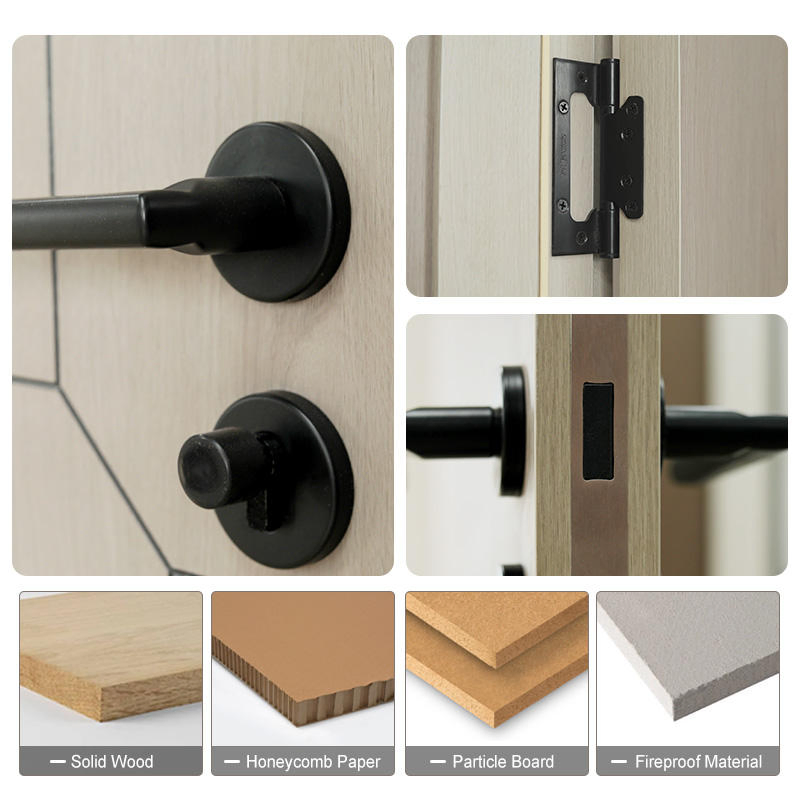 — Solid Wood

— Honeycomb Paper

— Particle Board

— Fireproof Material