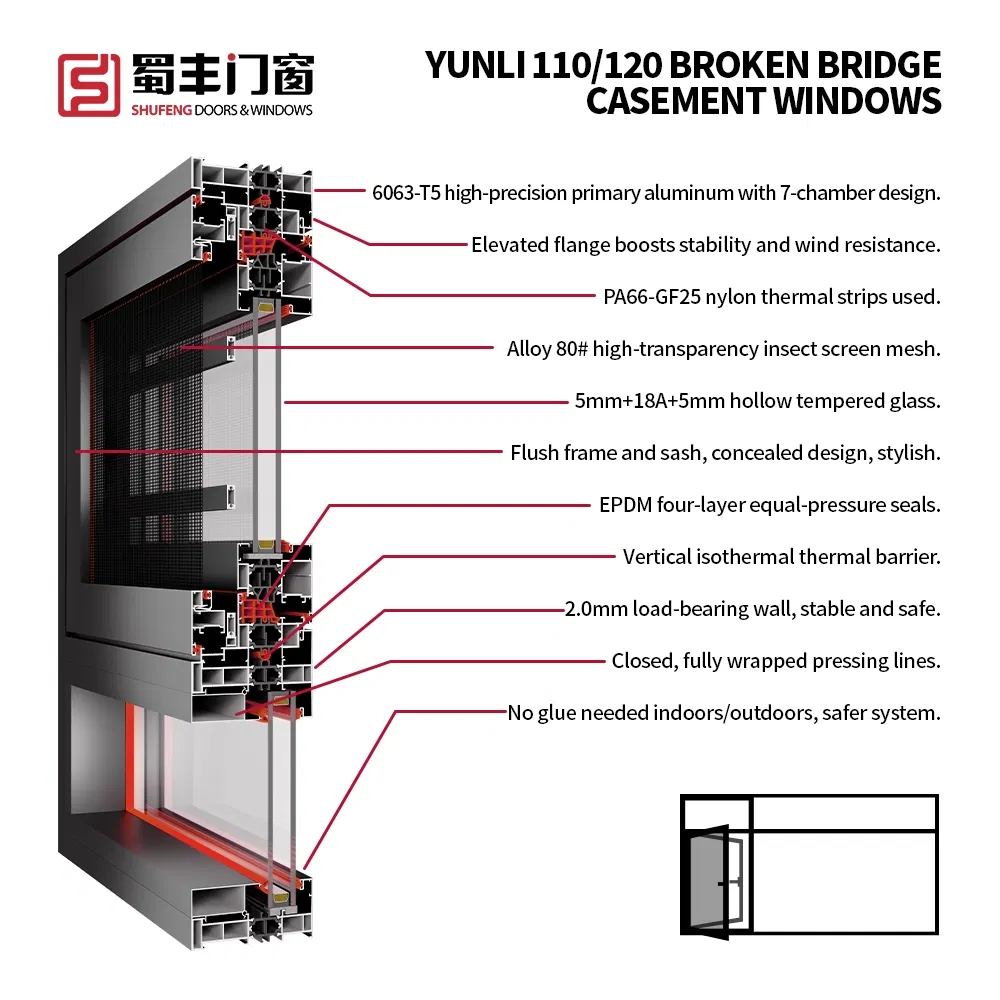 蜀丰门窗
SHUFENG DOORS & WINDOWS

YUNLI 110/120 BROKEN BRIDGE CASEMENT WINDOWS

6063-T5 high-precision primary aluminum with 7-chamber design.

Elevated flange boosts stability and wind resistance.

PA66-GF25 nylon thermal strips used.

Alloy 80# high-transparency insect screen mesh.

5mm+18A+5mm hollow tempered glass.

Flush frame and sash, concealed design, stylish.

EPDM four-layer equal-pressure seals.

Vertical isothermal thermal barrier.

2.0mm load-bearing wall, stable and safe.

Closed, fully wrapped pressing lines.

No glue needed indoors/outdoors, safer system.