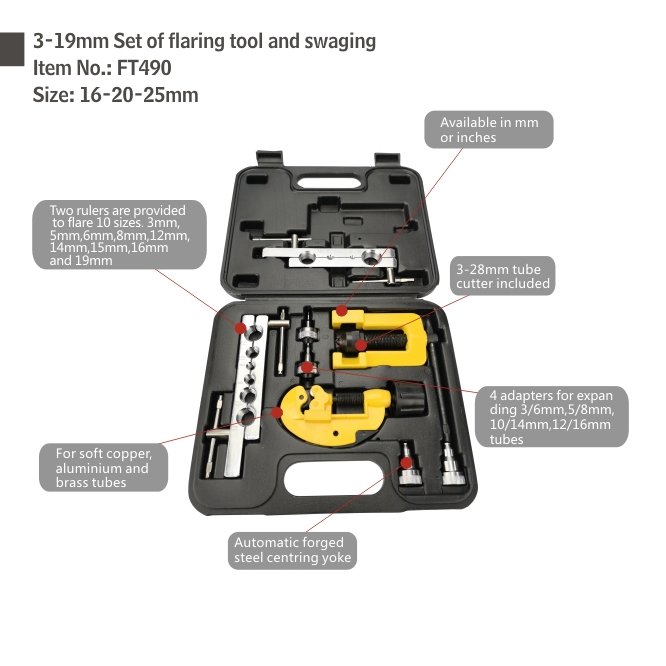 3-19mm Set of flaring tool and swaging
Item No.: FT490
Size: 16-20-25mm

Available in mm or inches

Two rulers are provided to flare 10 sizes. 3mm, 5mm,6mm,8mm,12mm, 14mm,15mm,16mm and 19mm

3-28mm tube cutter included

4 adapters for expan ding 3/6mm,5/8mm, 10/14mm,12/16mm tubes

For soft copper, aluminium and brass tubes

Automatic forged steel centring yoke