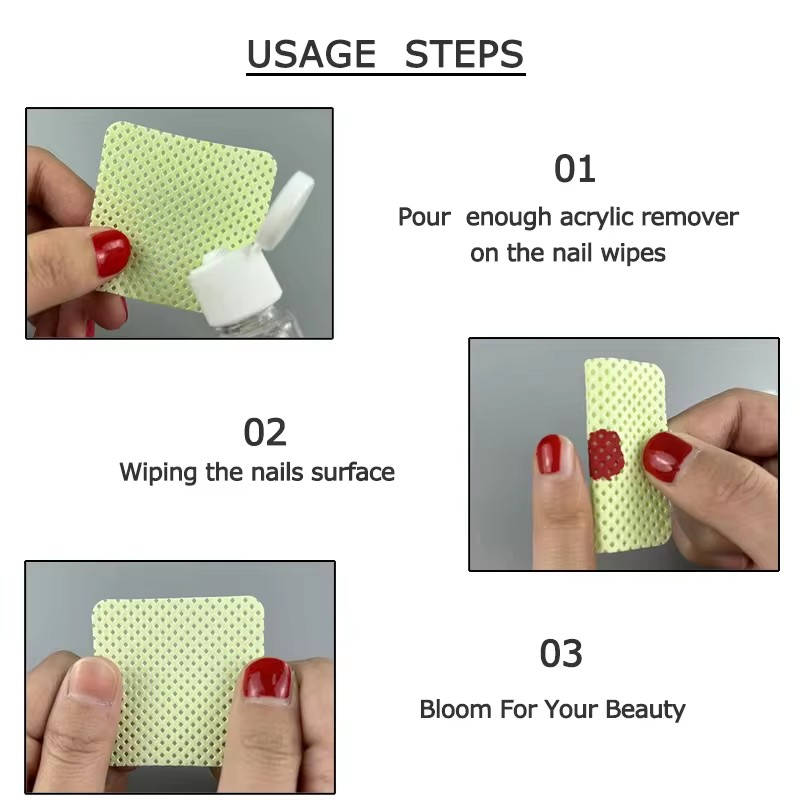 USAGE STEPS

01
Pour enough acrylic remover on the nail wipes

02
Wiping the nails surface

03
Bloom For Your Beauty