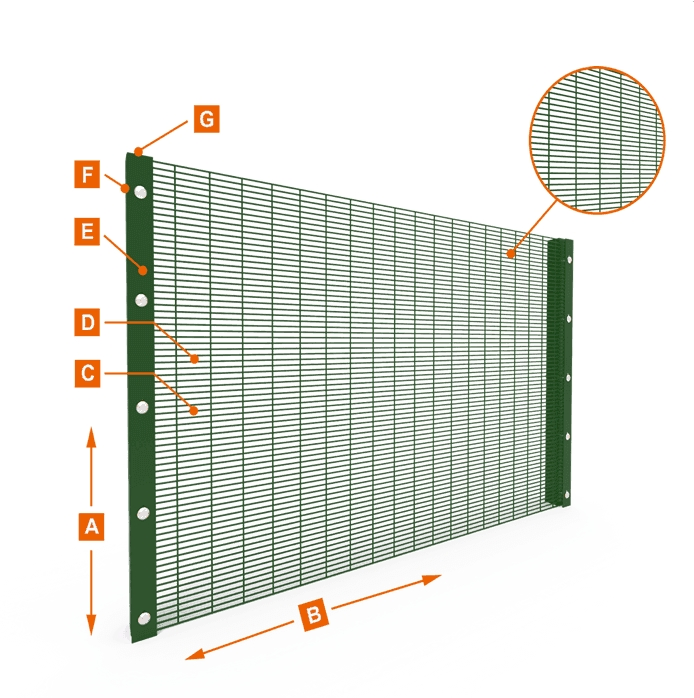 G
F
E
D
C
A
B