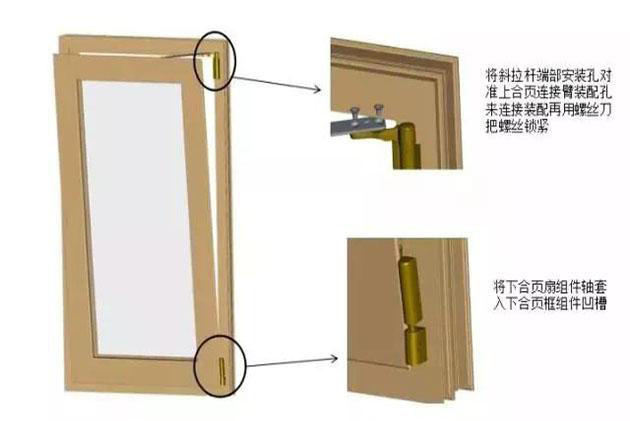 将斜拉杆端部安装孔对准上合页连接臂装配孔来连接装配再用螺丝刀把螺丝锁紧

将下合页扇组件轴套入下合页框组件凹槽