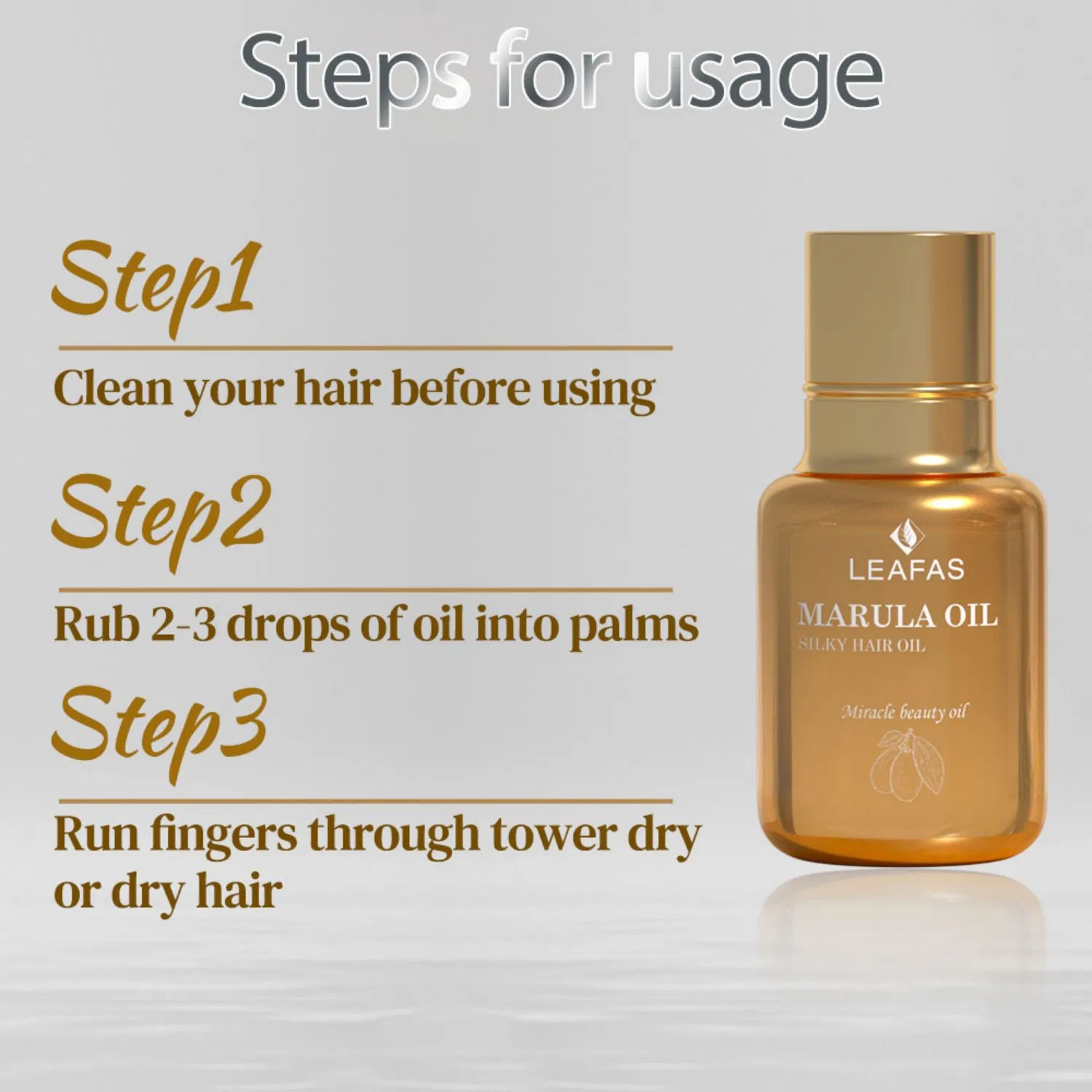 Steps for usage

Step1

Clean your hair before using

Step2

Rub 2-3 drops of oil into palms

Step3

Run fingers through tower dry or dry hair

LEAFAS
MARULA OIL
SILKY HAIR OIL
Miracle beauty oil