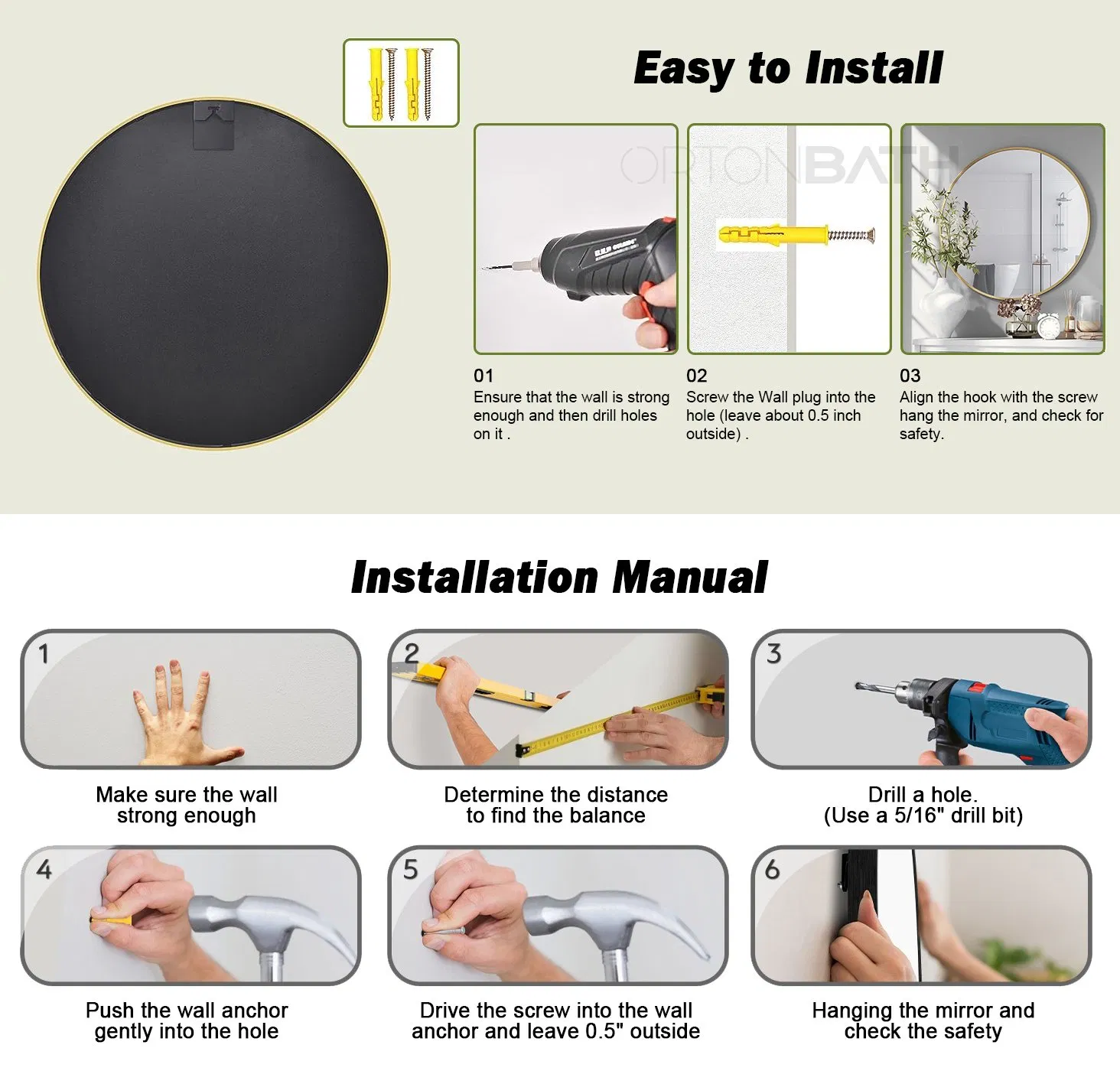 Easy to Install

ORTONBATH

01
Ensure that the wall is strong enough and then drill holes on it .

02
Screw the Wall plug into the hole (leave about 0.5 inch outside) .

03
Align the hook with the screw hang the mirror, and check for safety.

Installation Manual

1
Make sure the wall strong enough

2
Determine the distance to find the balance

3
Drill a hole. (Use a 5/16" drill bit)

4
Push the wall anchor gently into the hole

5
Drive the screw into the wall anchor and leave 0.5" outside

6
Hanging the mirror and check the safety