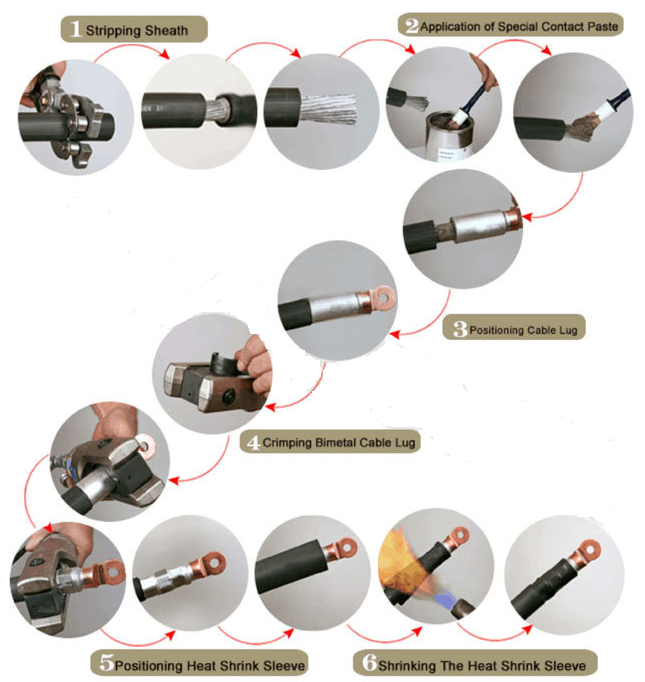 1 Stripping Sheath

2 Application of Special Contact Paste

3 Positioning Cable Lug

4 Crimping Bimetal Cable Lug

5 Positioning Heat Shrink Sleeve

6 Shrinking The Heat Shrink Sleeve