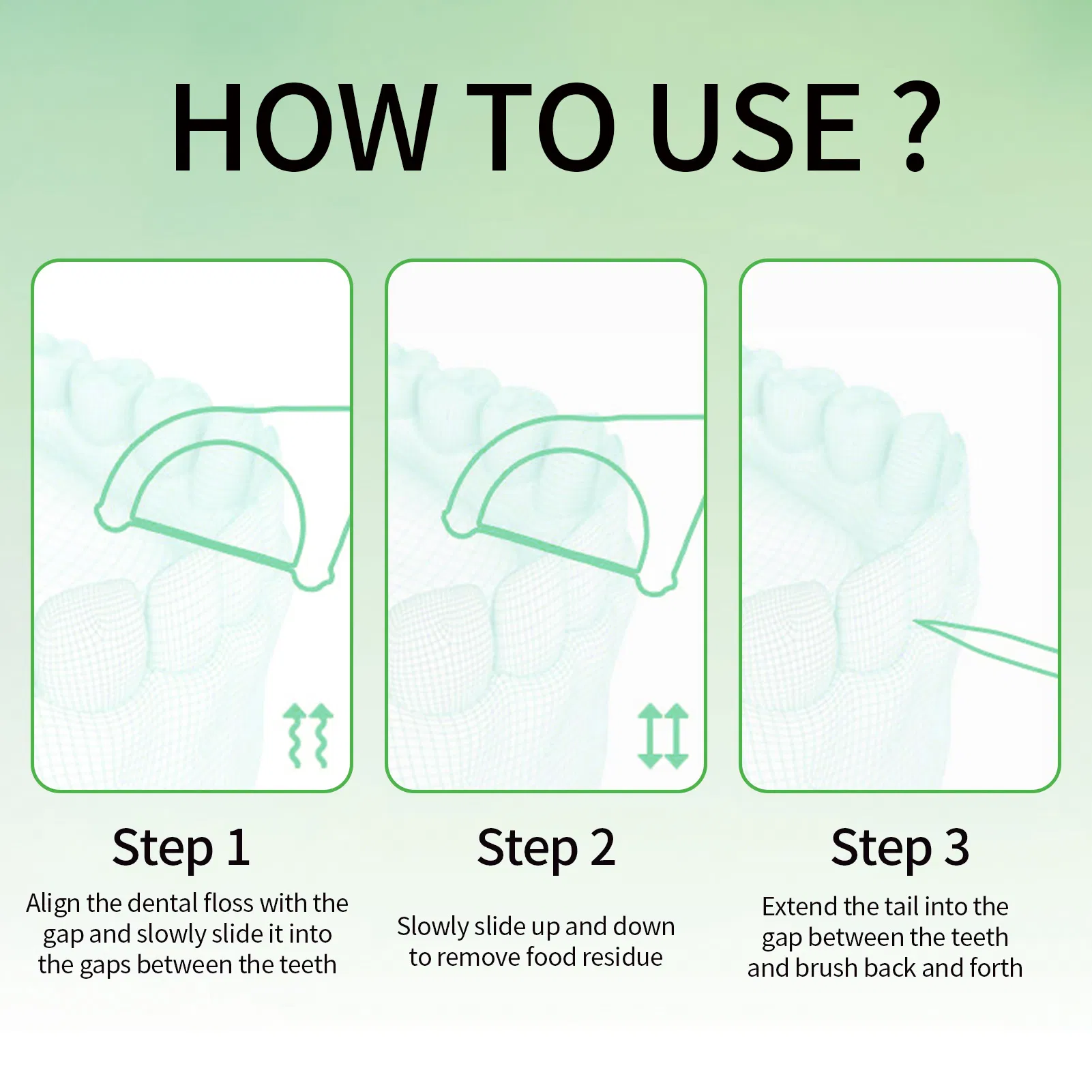 HOW TO USE ?

Step 1

Align the dental floss with the gap and slowly slide it into the gaps between the teeth

Step 2

Slowly slide up and down to remove food residue

Step 3

Extend the tail into the gap between the teeth and brush back and forth