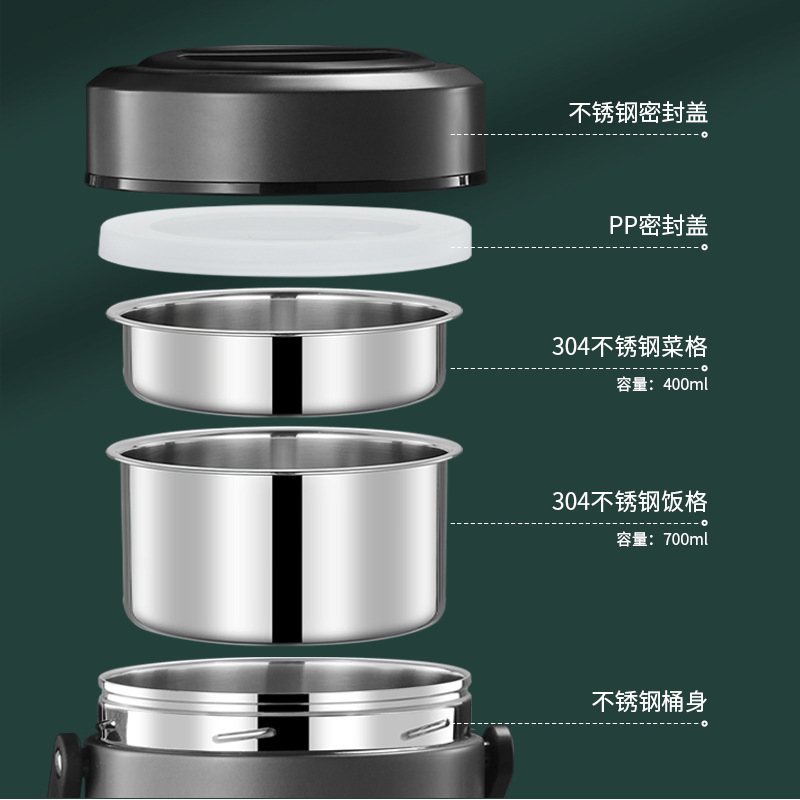 不锈钢密封盖

PP密封盖

304不锈钢菜格
容量：400ml

304不锈钢饭格
容量：700ml

不锈钢桶身