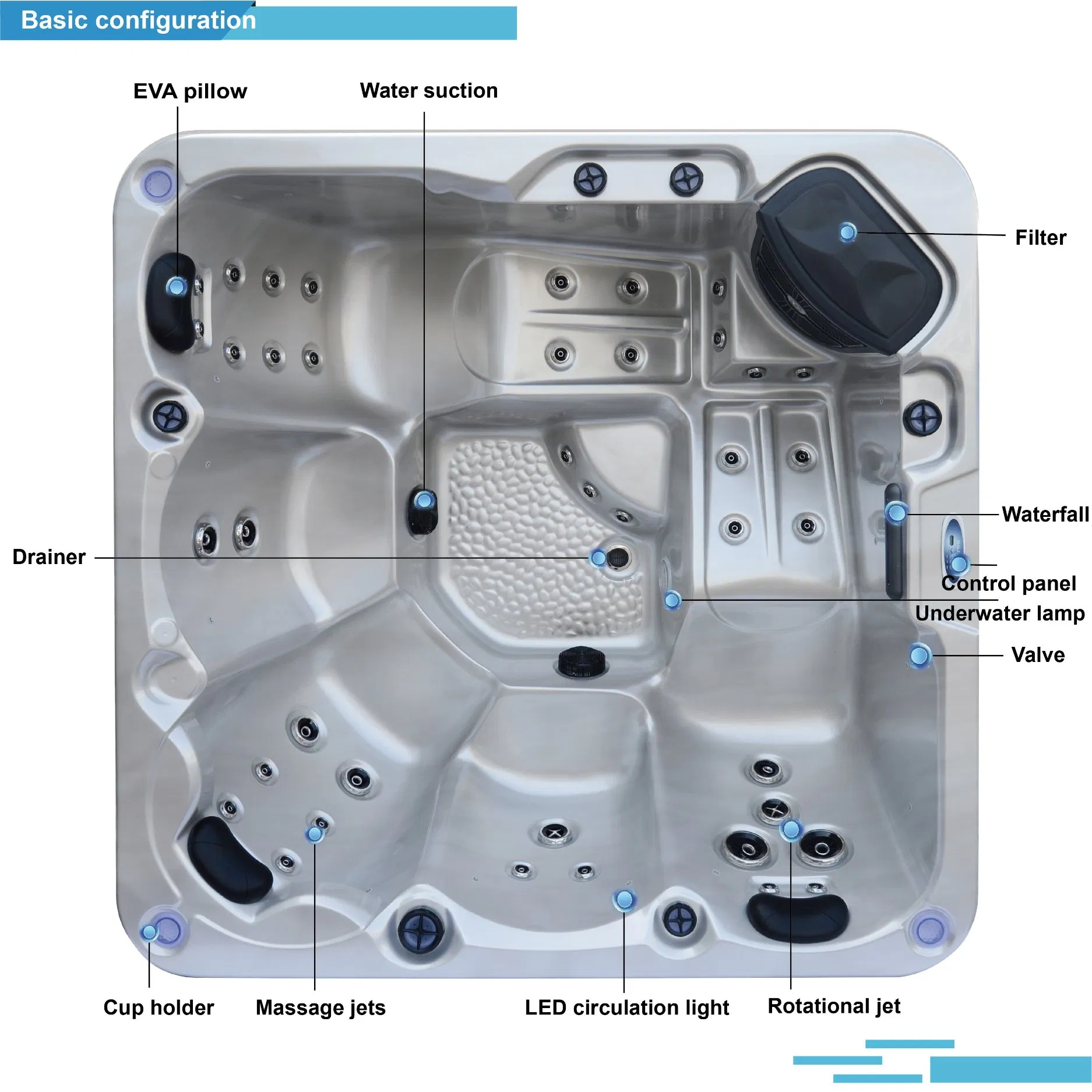 Basic configuration

EVA pillow

Water suction

Filter

Waterfall

Drainer

Control panel

Underwater lamp

Valve

Cup holder

Massage jets

LED circulation light

Rotational jet