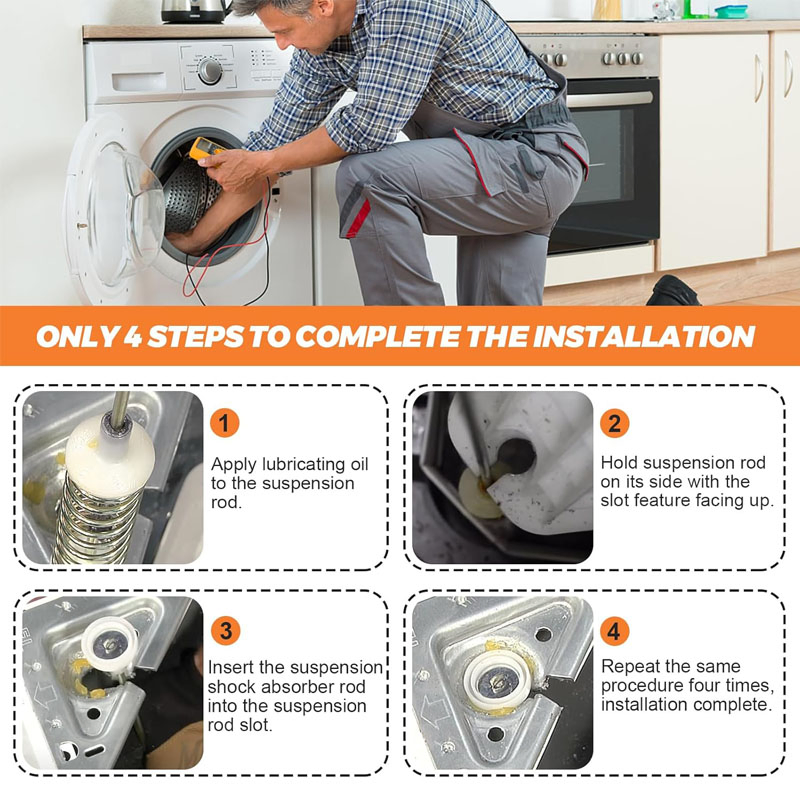 ONLY 4 STEPS TO COMPLETE THE INSTALLATION

1
Apply lubricating oil to the suspension rod.

2
Hold suspension rod on its side with the slot feature facing up.

3
Insert the suspension shock absorber rod into the suspension rod slot.

4
Repeat the same procedure four times, installation complete.