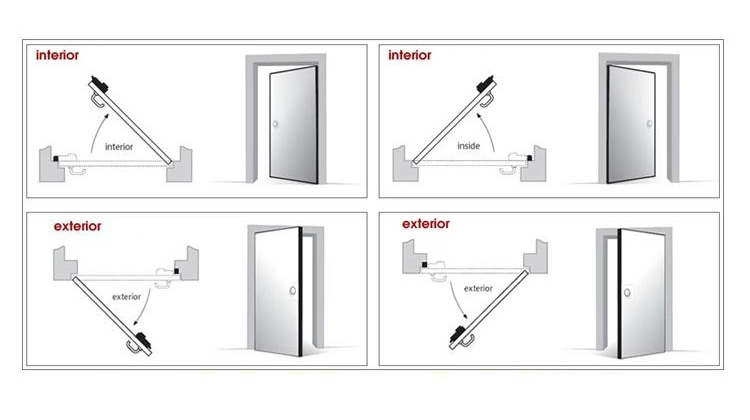 interior

interior

interior

inside

exterior

exterior

exterior

exterior