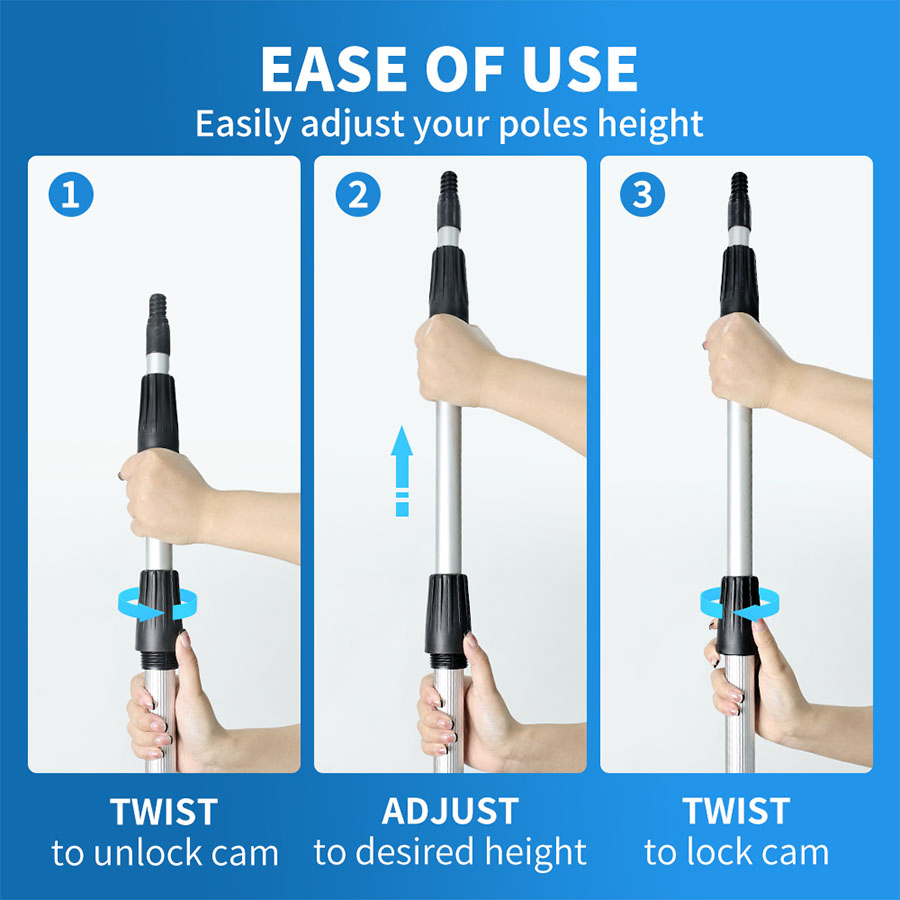 EASE OF USE
Easily adjust your poles height

1

2

3

TWIST
to unlock cam

ADJUST
to desired height

TWIST
to lock cam