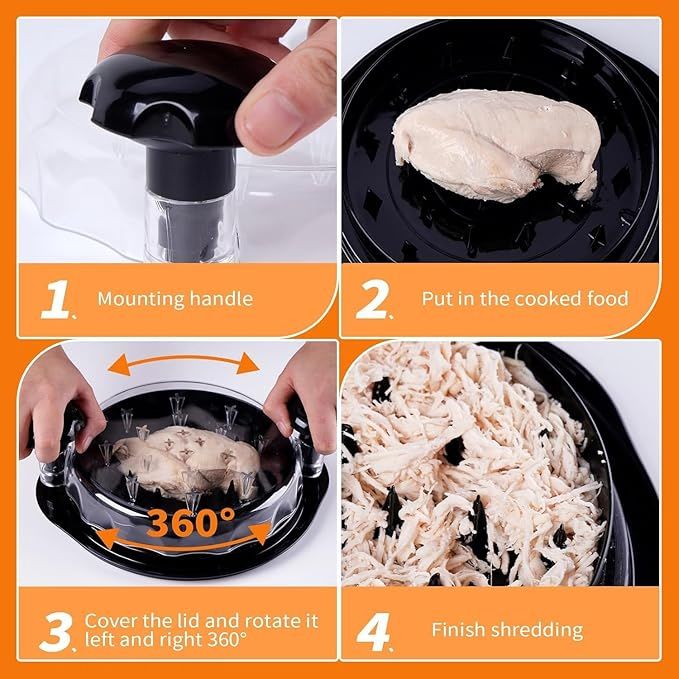 1. Mounting handle

2. Put in the cooked food

360°

3. Cover the lid and rotate it left and right 360°

4. Finish shredding