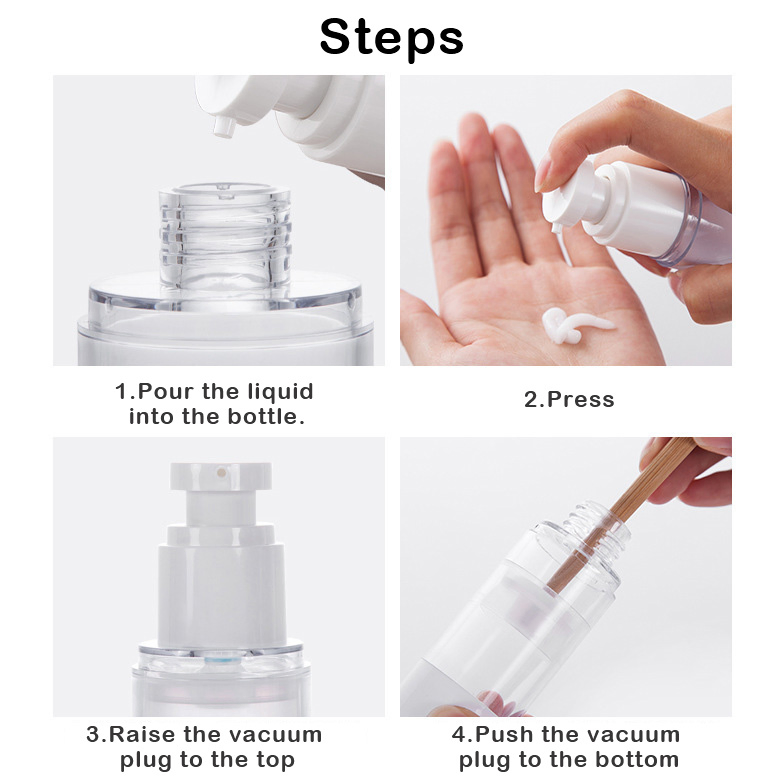 Steps

1.Pour the liquid into the bottle.

2.Press

3.Raise the vacuum plug to the top

4.Push the vacuum plug to the bottom