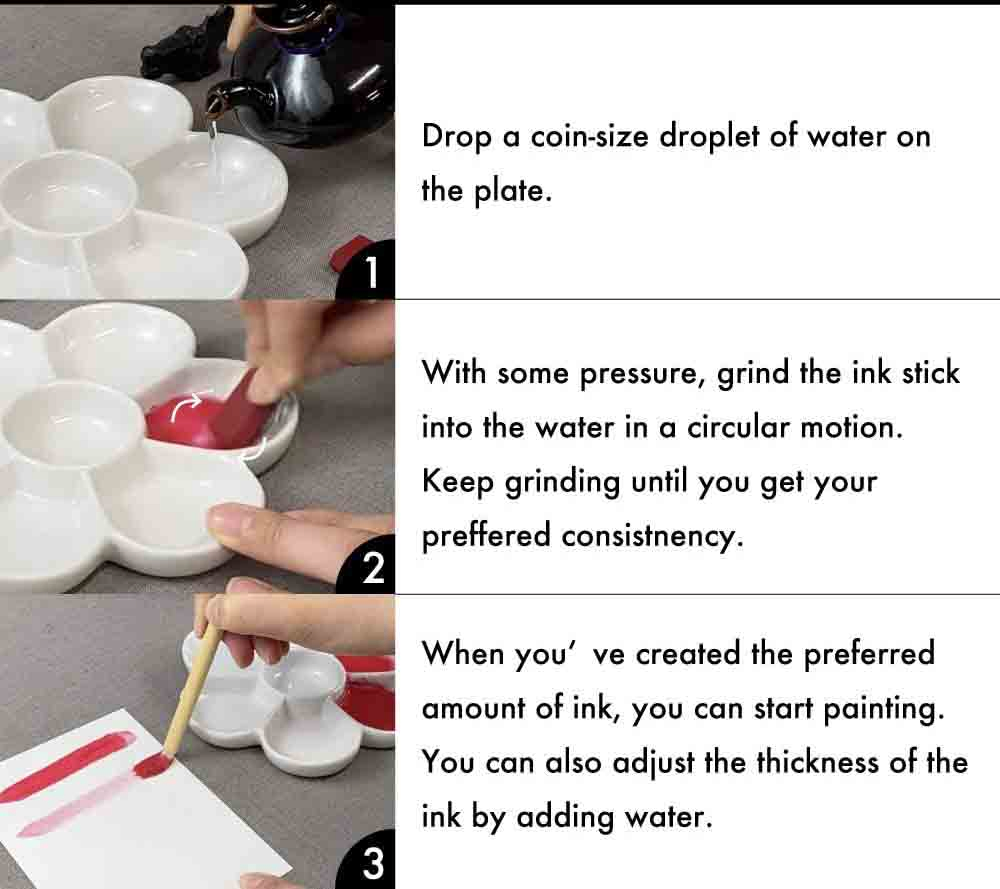 1

Drop a coin-size droplet of water on the plate.

2

With some pressure, grind the ink stick into the water in a circular motion. Keep grinding until you get your preffered consistnency.

3

When you' ve created the preferred amount of ink, you can start painting. You can also adjust the thickness of the ink by adding water.