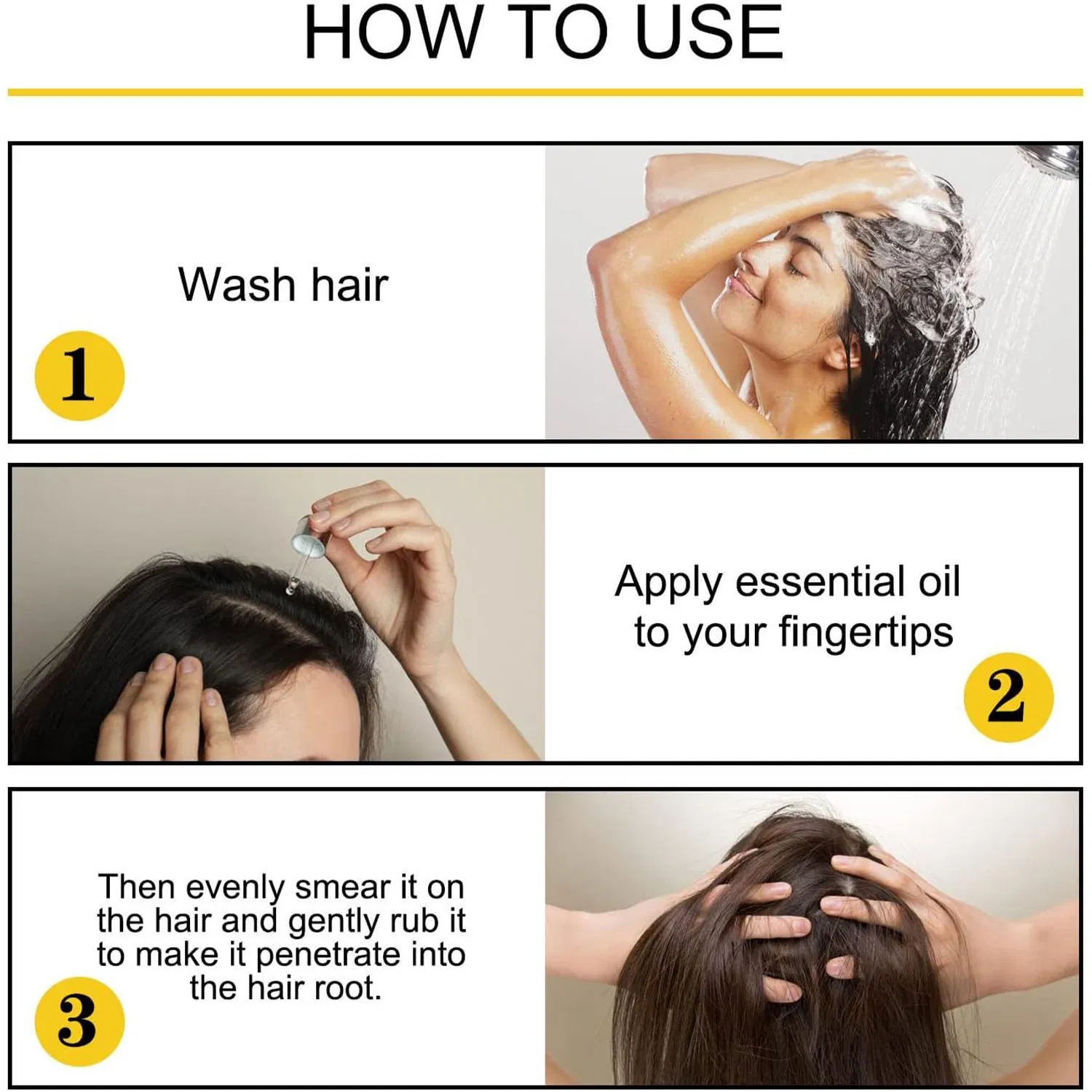 HOW TO USE

Wash hair

1

Apply essential oil to your fingertips

2

Then evenly smear it on the hair and gently rub it to make it penetrate into the hair root.

3