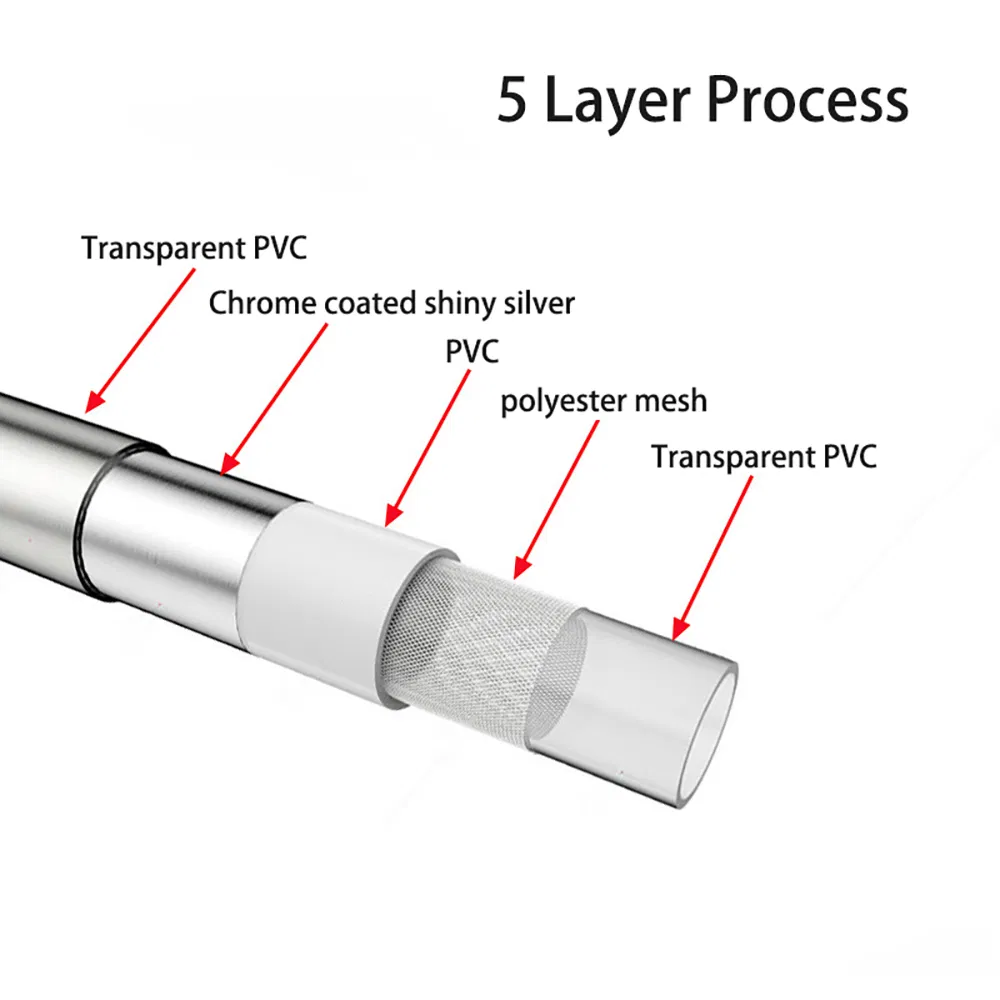 5 Layer Process

Transparent PVC

Chrome coated shiny silver

PVC

polyester mesh

Transparent PVC