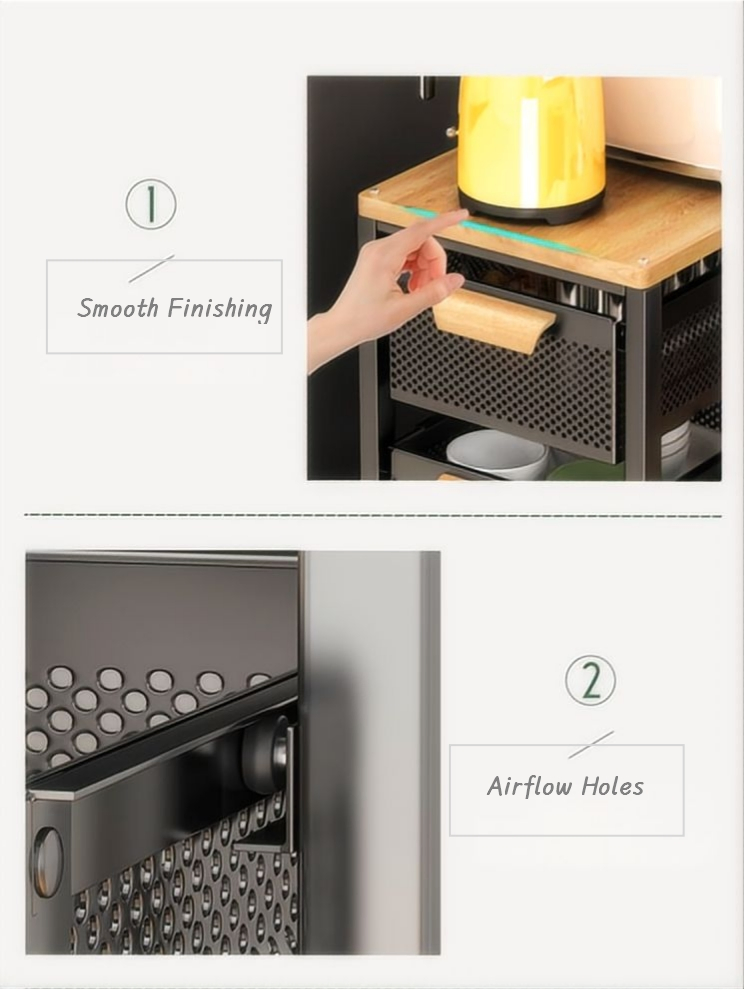 1

Smooth Finishing

2

Airflow Holes