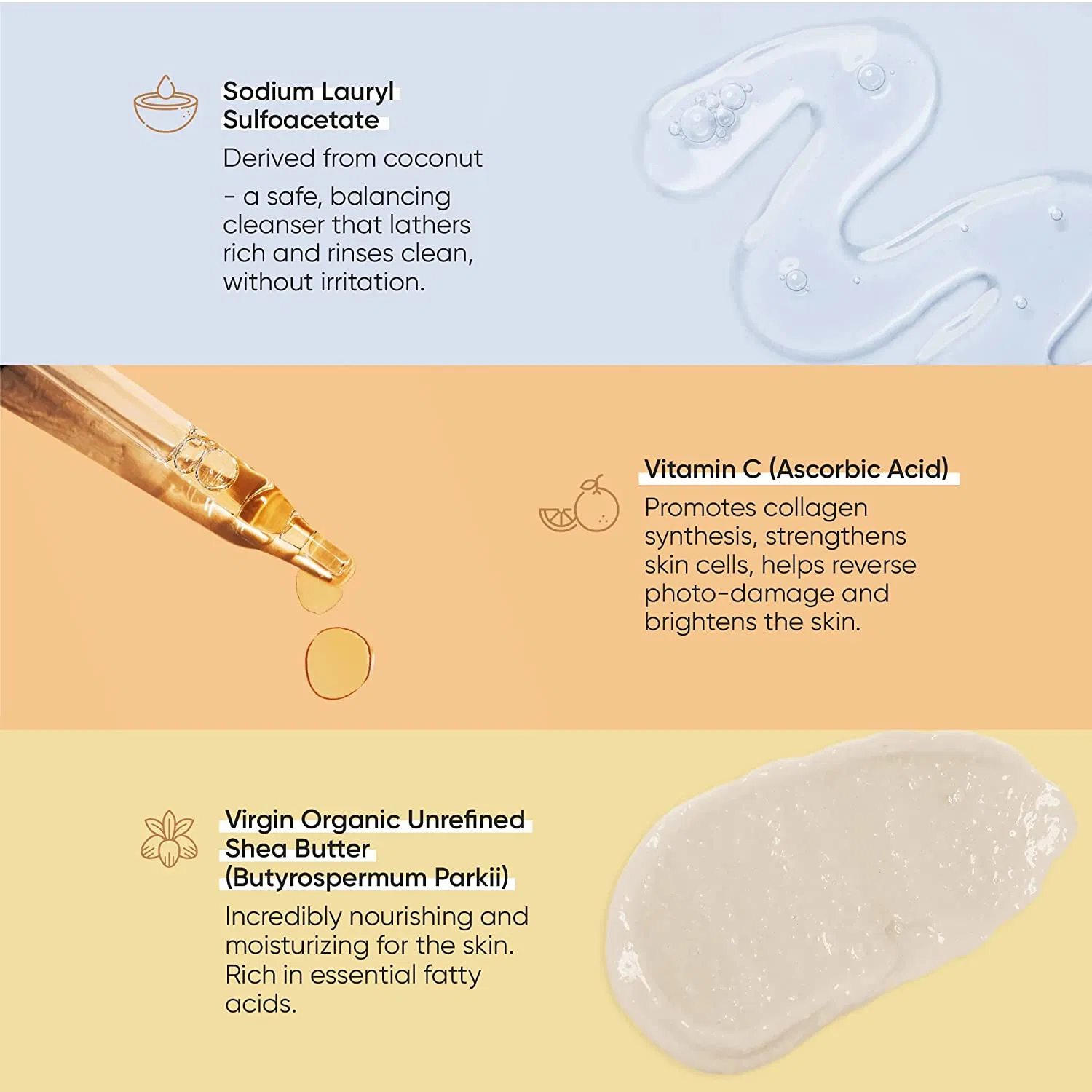 Sodium Lauryl Sulfoacetate

Derived from coconut

- a safe, balancing cleanser that lathers rich and rinses clean, without irritation.

Vitamin C (Ascorbic Acid)

Promotes collagen synthesis, strengthens skin cells, helps reverse photo-damage and brightens the skin.

Virgin Organic Unrefined Shea Butter (Butyrospermum Parkii)

Incredibly nourishing and moisturizing for the skin. Rich in essential fatty acids.