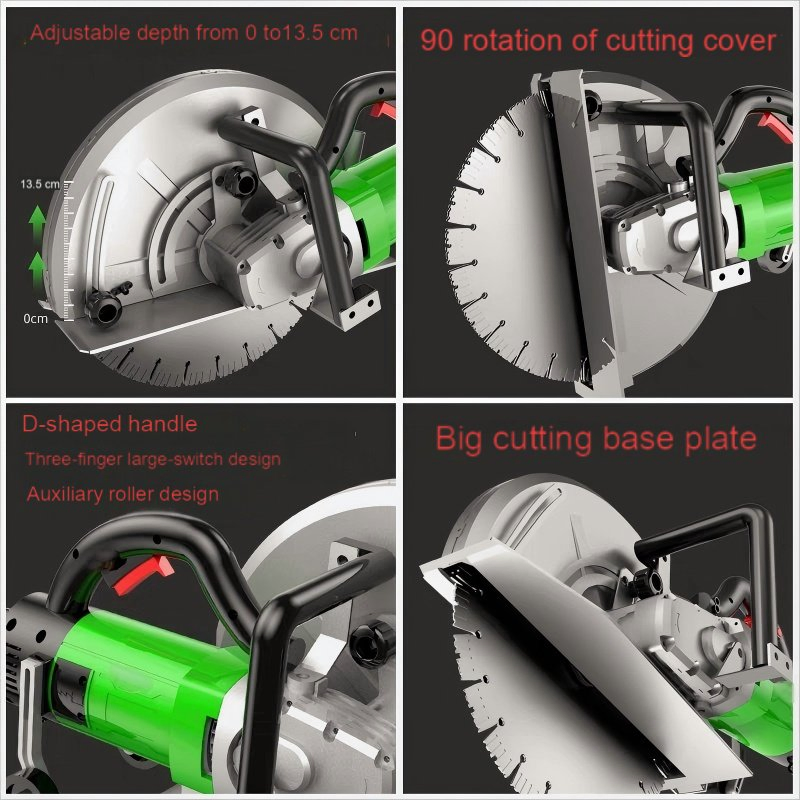 Adjustable depth from 0 to13.5 cm

13.5 cm

0cm

90 rotation of cutting cover

D-shaped handle

Three-finger large-switch design

Auxiliary roller design

Big cutting base plate