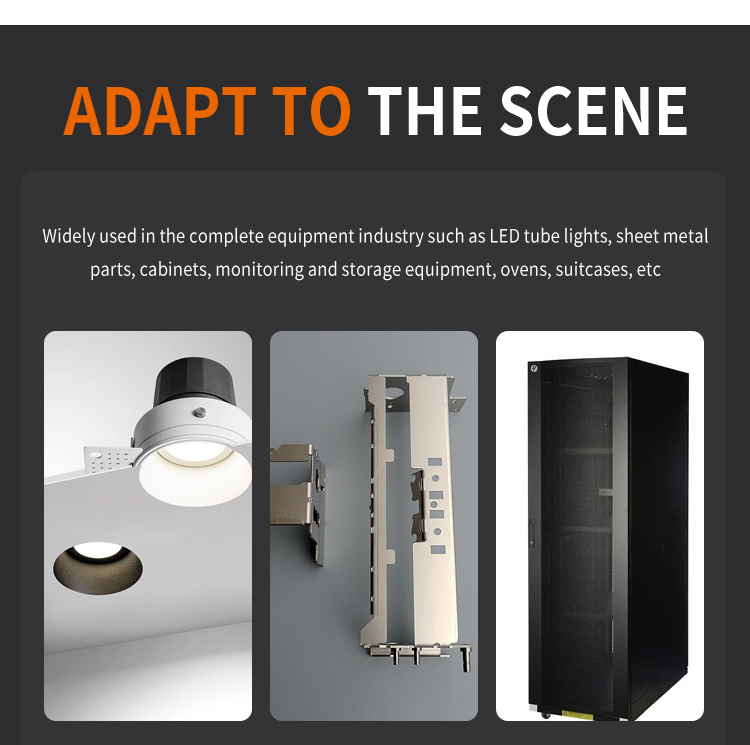 ADAPT TO THE SCENE

Widely used in the complete equipment industry such as LED tube lights, sheet metal parts, cabinets, monitoring and storage equipment, ovens, suitcases, etc