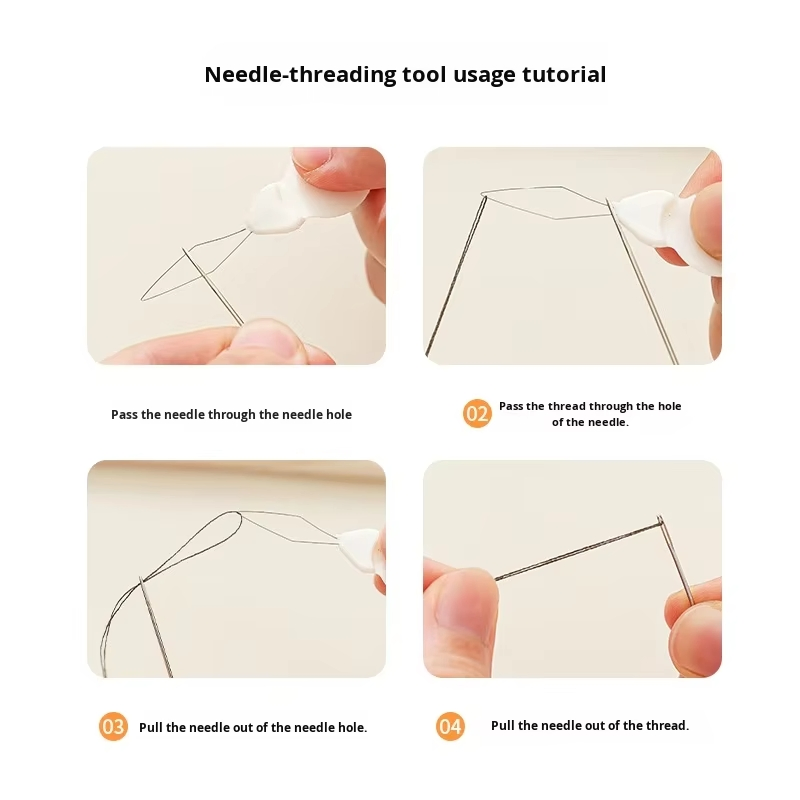 Needle-threading tool usage tutorial

Pass the needle through the needle hole

02 Pass the thread through the hole of the needle.

03 Pull the needle out of the needle hole.

04 Pull the needle out of the thread.