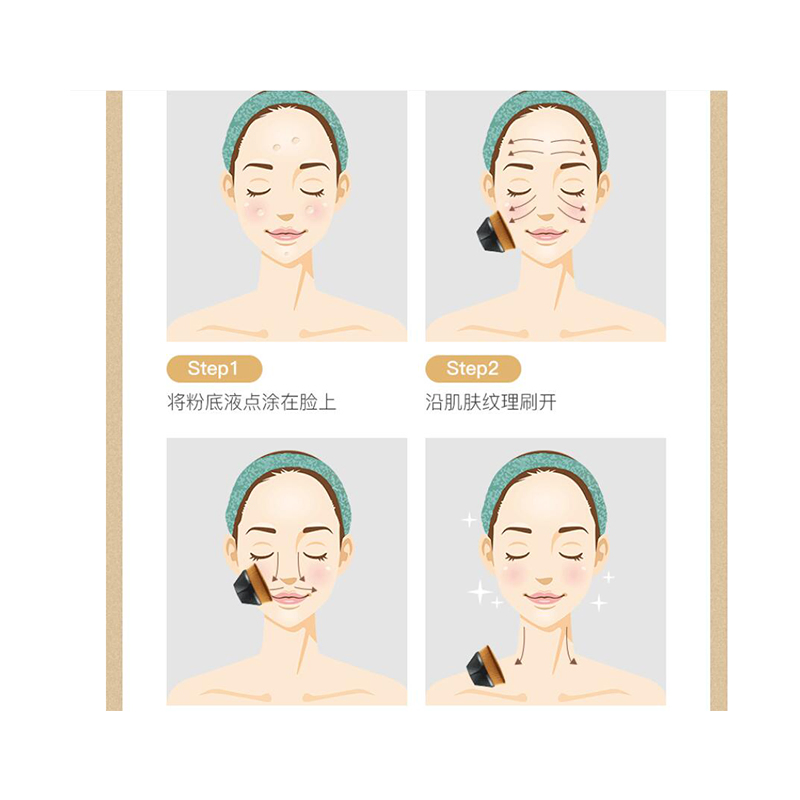 Step1
将粉底液点涂在脸上

Step2
沿肌肤纹理刷开