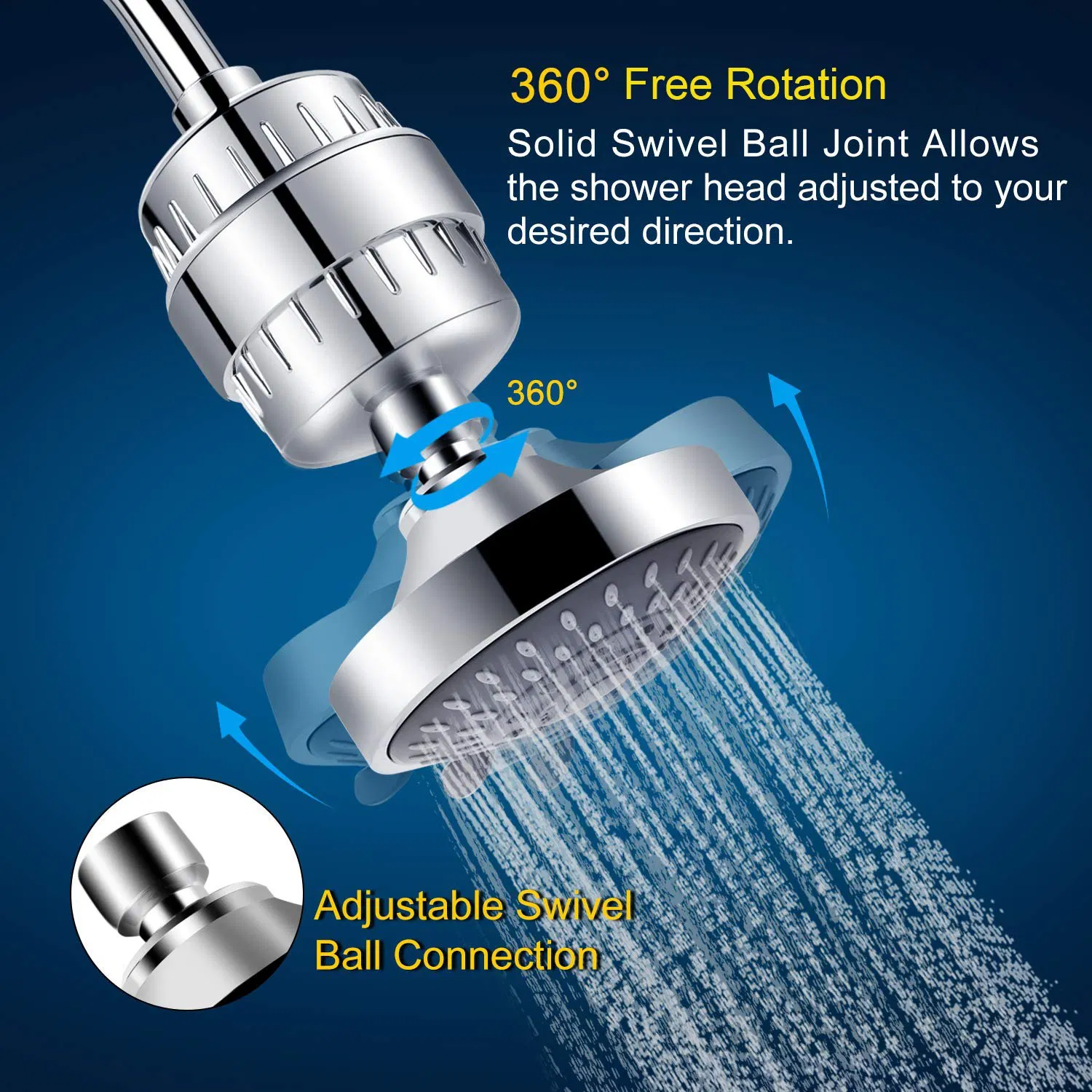 360° Free Rotation

Solid Swivel Ball Joint Allows the shower head adjusted to your desired direction.

360°

Adjustable Swivel Ball Connection