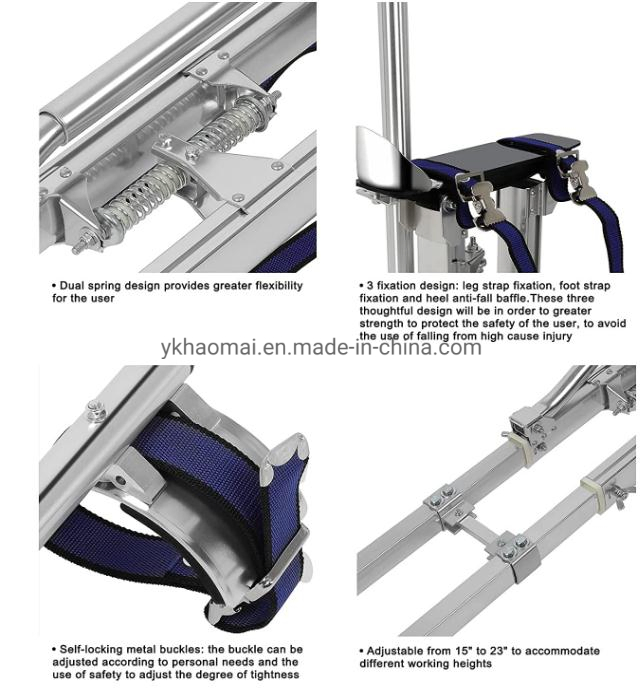 • Dual spring design provides greater flexibility for the user

• 3 fixation design: leg strap fixation, foot strap fixation and heel anti-fall baffle.These three thoughtful design will be in order to greater strength to protect the safety of the user, to avoid the use of falling from high cause injury

ykhaomai.en.made-in-china.com

• Self-locking metal buckles: the buckle can be adjusted according to personal needs and the use of safety to adjust the degree of tightness

• Adjustable from 15" to 23" to accommodate different working heights