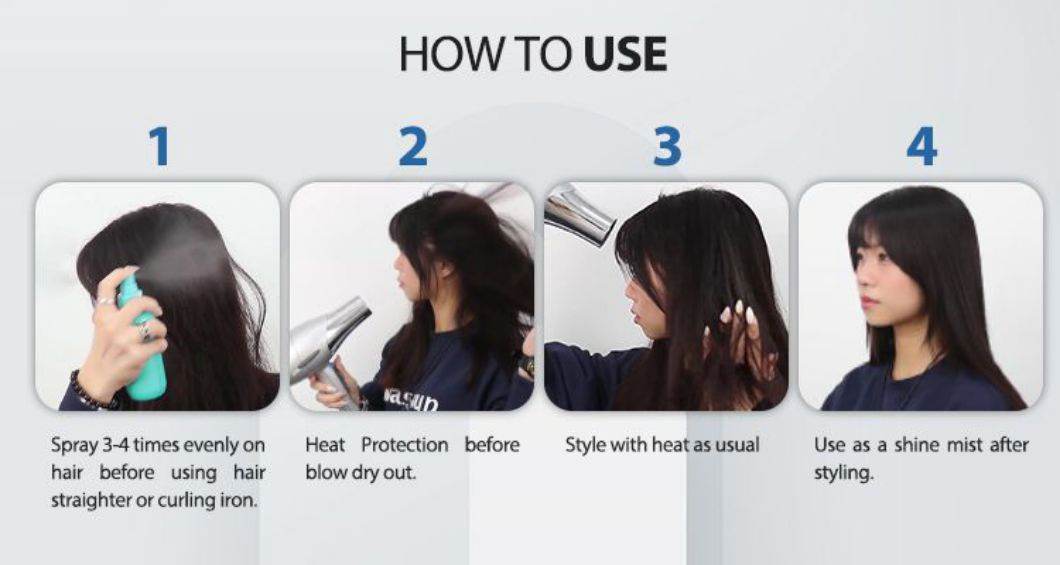 HOW TO USE

1

Spray 3-4 times evenly on hair before using hair straighter or curling iron.

2

Heat Protection before blow dry out.

3

Style with heat as usual

4

Use as a shine mist after styling.