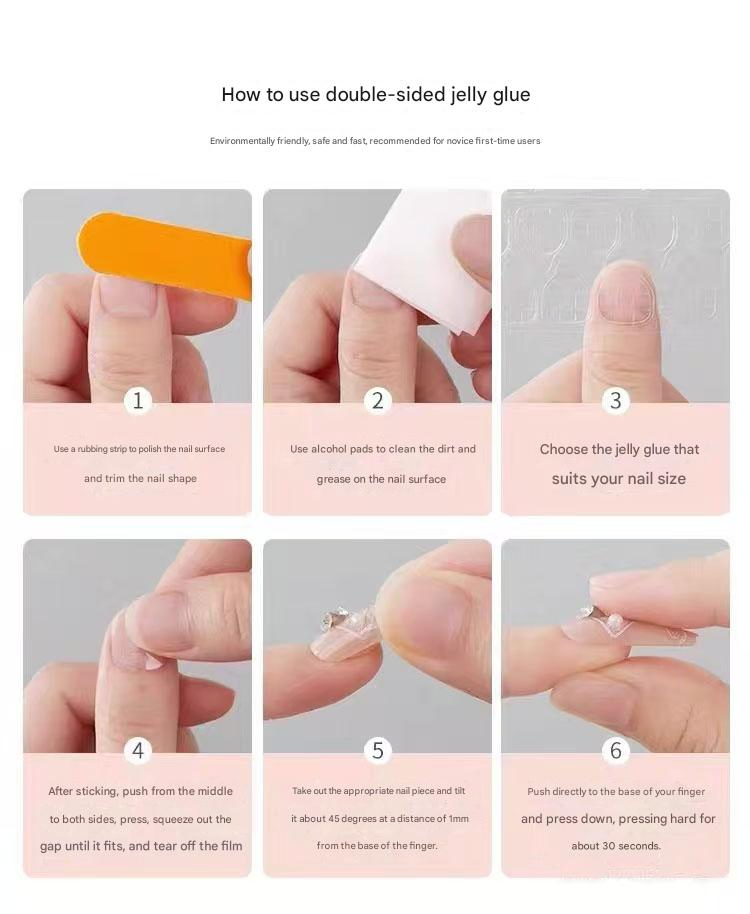 How to use double-sided jelly glue

Environmentally friendly, safe and fast, recommended for novice first-time users

1

Use a rubbing strip to polish the nail surface and trim the nail shape

2

Use alcohol pads to clean the dirt and grease on the nail surface

3

Choose the jelly glue that suits your nail size

4

After sticking, push from the middle to both sides, press, squeeze out the gap until it fits, and tear off the film

5

Take out the appropriate nail piece and tilt it about 45 degrees at a distance of 1mm from the base of the finger.

6

Push directly to the base of your finger and press down, pressing hard for about 30 seconds.