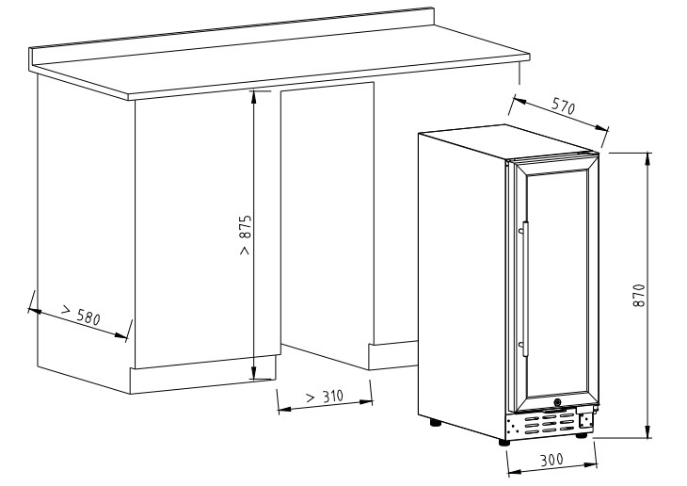 570

> 875

870

> 580

> 310

300