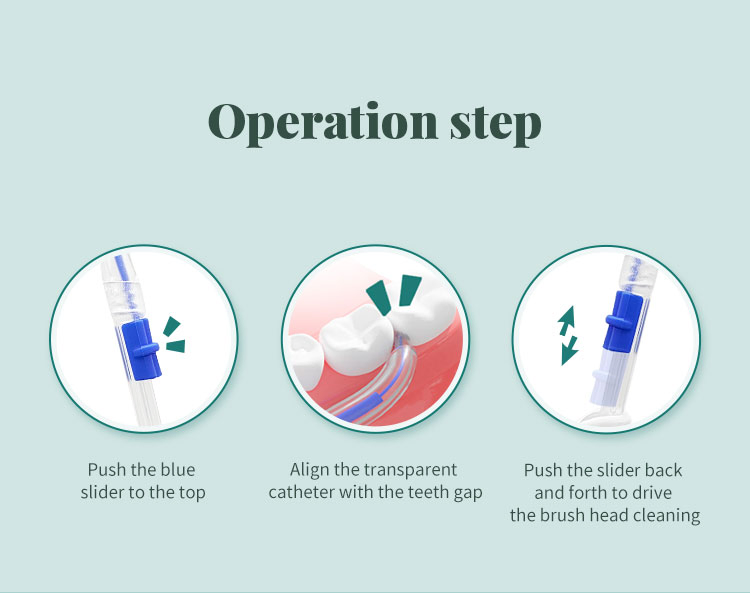 Operation step

Push the blue slider to the top

Align the transparent catheter with the teeth gap

Push the slider back and forth to drive the brush head cleaning