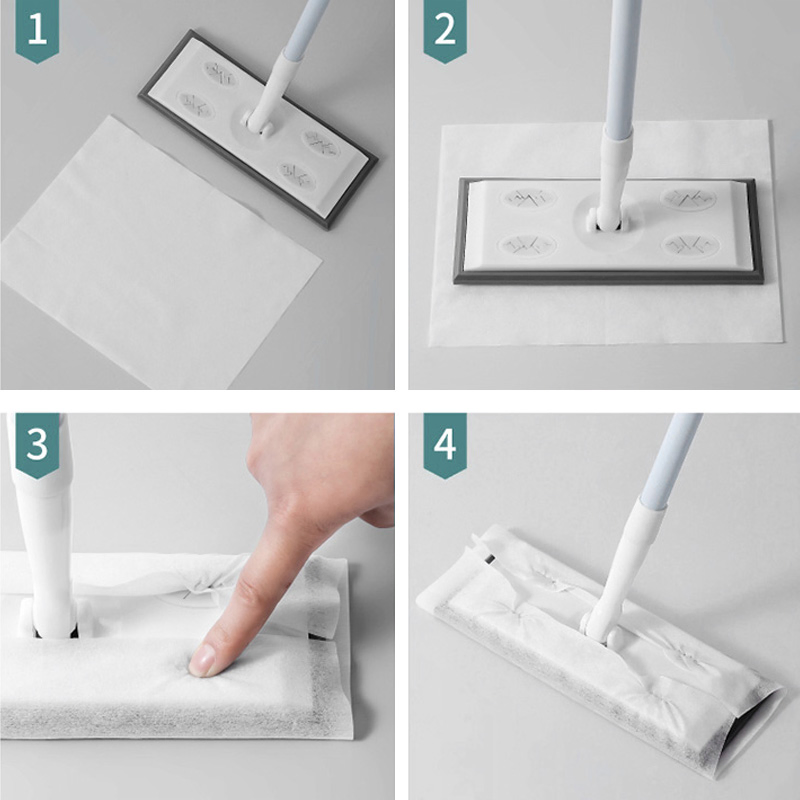 1

2

3

4