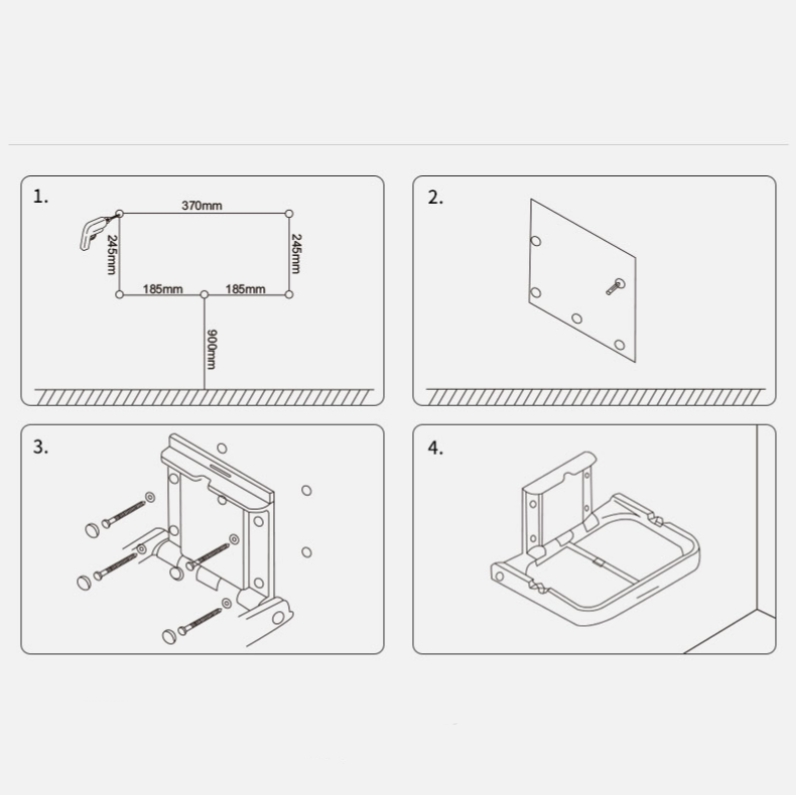 1.

370mm

245mm

245mm

185mm

185mm

900mm

2.

3.

4.