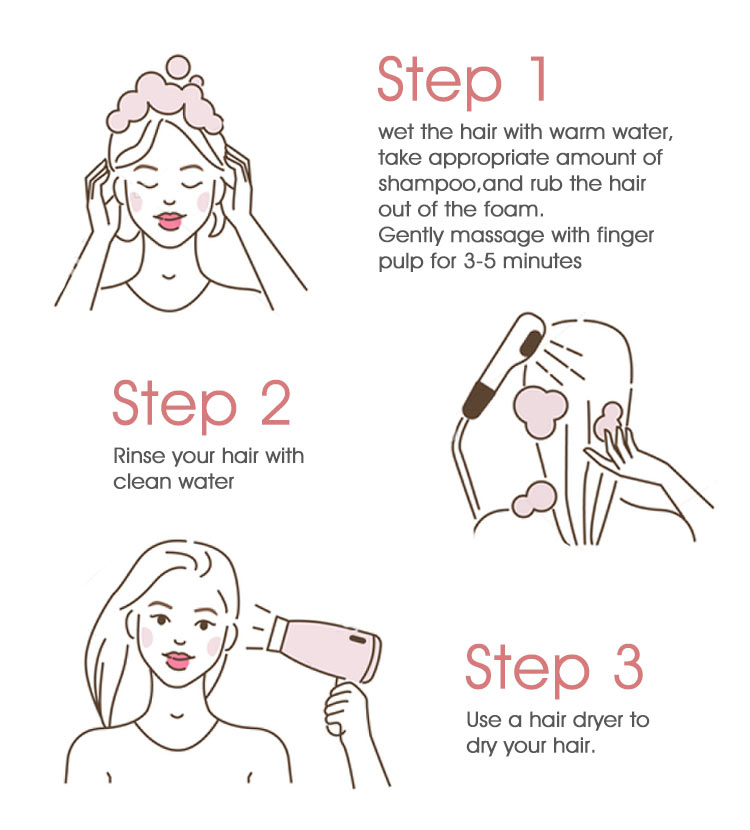 Step 1

wet the hair with warm water, take appropriate amount of shampoo,and rub the hair out of the foam.
Gently massage with finger pulp for 3-5 minutes

Step 2

Rinse your hair with clean water

Step 3

Use a hair dryer to dry your hair.